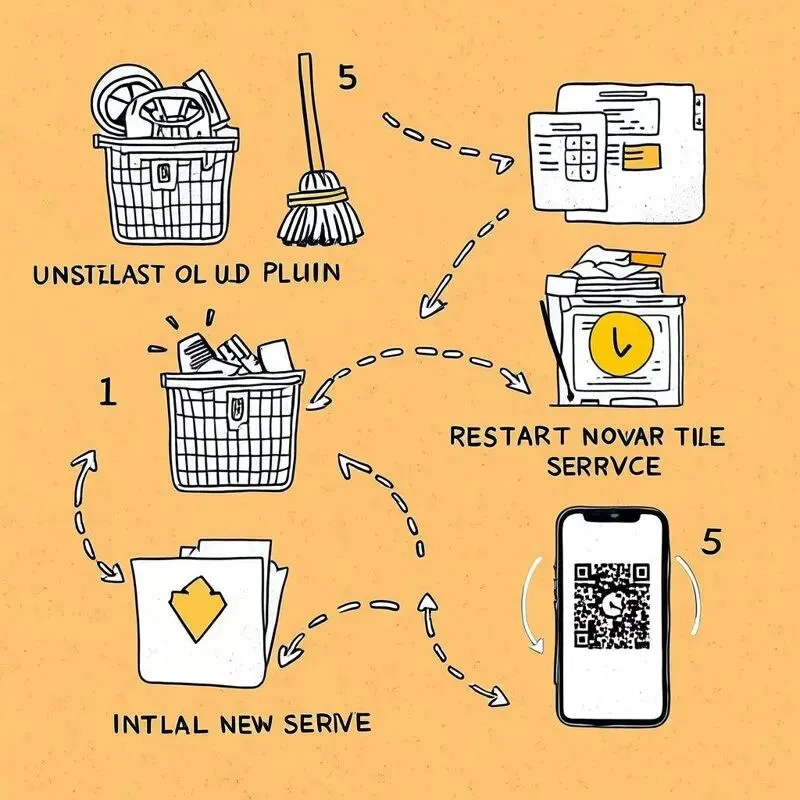 5

UNSTILAST OL UD PLUIN

1

RESTART NOVAR TILE SERRVCE

5

INTLAL NEW SERIVE