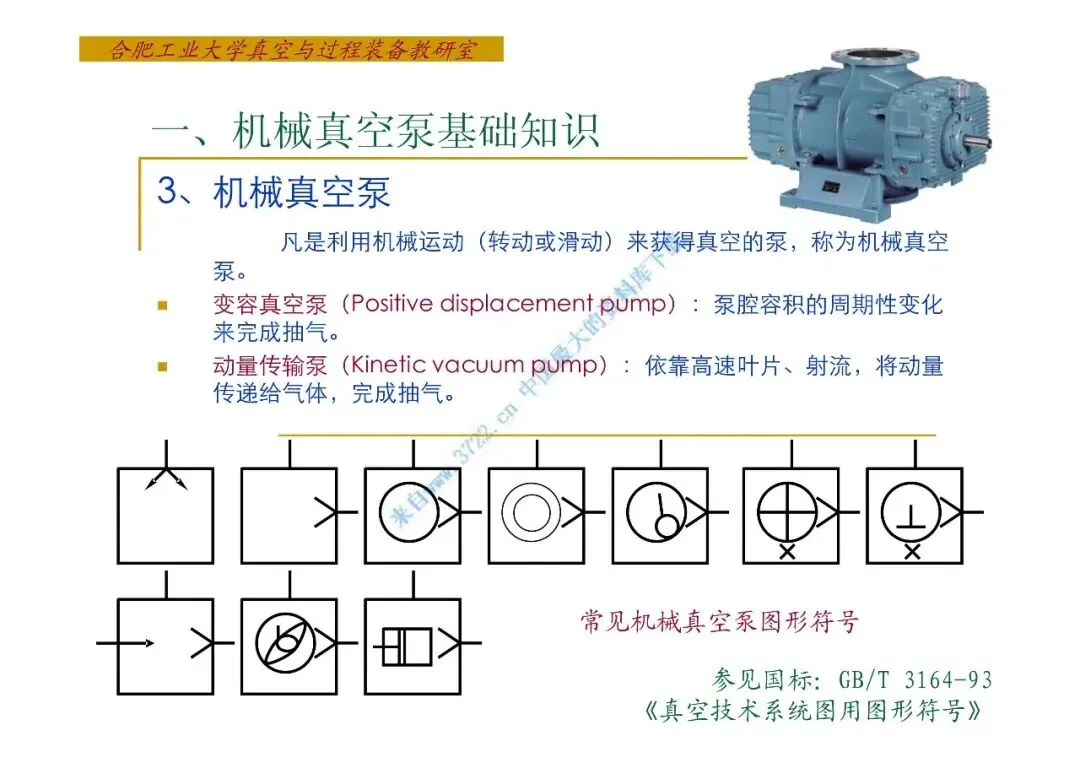 合肥工业大学真空与过程装备教研室

一、机械真空泵基础知识

3、机械真空泵

凡是利用机械运动（转动或滑动）来获得真空的泵，称为机械真空泵。

变容真空泵（Positive displacement pump）：泵腔容积的周期性变化来完成抽气。

动量传输泵（Kinetic vacuum pump）：依靠高速叶片、射流，将动量传递给气体，完成抽气。

来自www.3722.cn 中国最大的资料库下载

常见机械真空泵图形符号

参见国标：GB/T 3164-93
《真空技术系统图用图形符号》