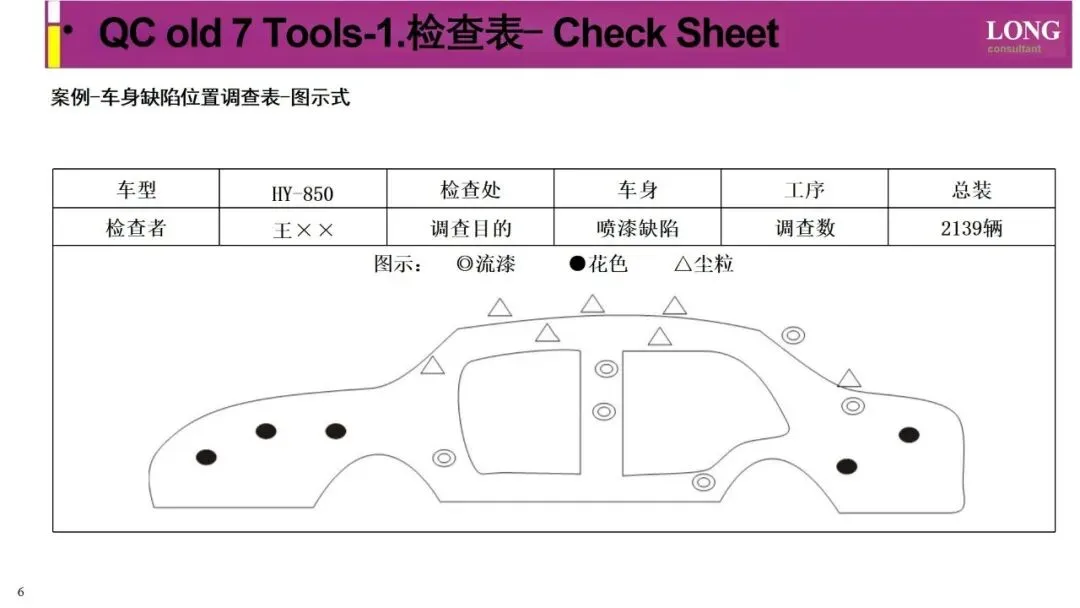 • QC old 7 Tools-1.检查表– Check Sheet

LONG
consultant

案例-车身缺陷位置调查表-图示式

| 车型 | HY-850 | 检查处 | 车身 | 工序 | 总装 |
|---|---|---|---|---|---|
| 检查者 | 王×× | 调查目的 | 喷漆缺陷 | 调查数 | 2139辆 |

图示： ◎流漆 ●花色 △尘粒

6