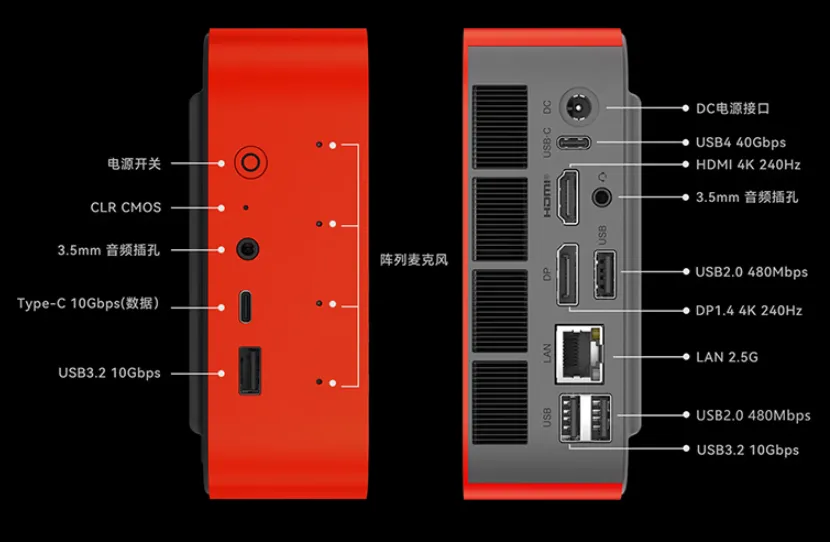 电源开关

CLR CMOS

3.5mm 音频插孔

Type-C 10Gbps(数据)

USB3.2 10Gbps

阵列麦克风

DC

USB-C

HDMI

USB

DP

LAN

USB

DC电源接口

USB4 40Gbps

HDMI 4K 240Hz

3.5mm 音频插孔

USB2.0 480Mbps

DP1.4 4K 240Hz

LAN 2.5G

USB2.0 480Mbps

USB3.2 10Gbps