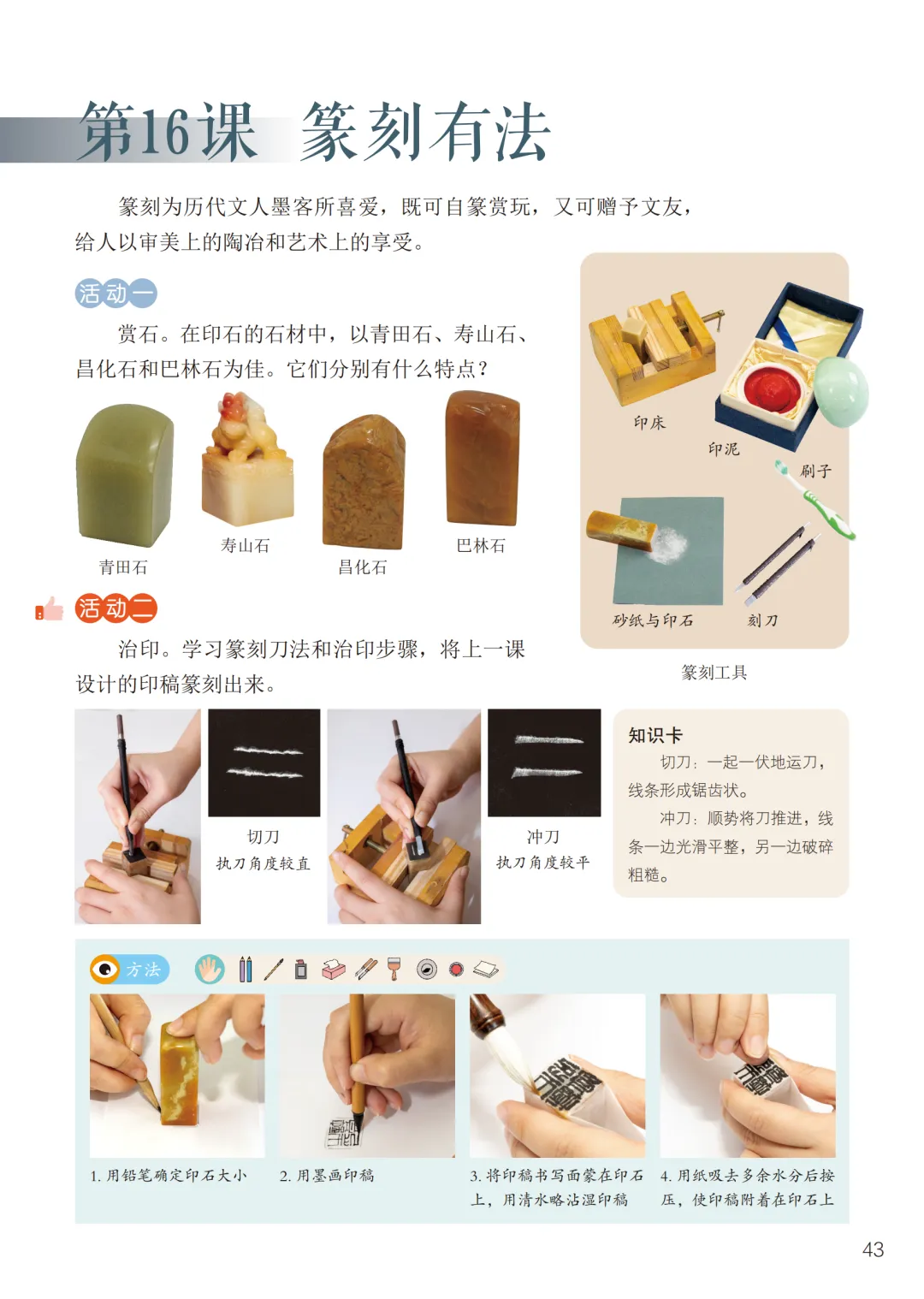 第16课 篆刻有法

篆刻为历代文人墨客所喜爱，既可自篆赏玩，又可赠予文友，给人以审美上的陶冶和艺术上的享受。

活动一

赏石。在印石的石材中，以青田石、寿山石、昌化石和巴林石为佳。它们分别有什么特点？

青田石 寿山石 昌化石 巴林石

印床 印泥 刷子 砂纸与印石 刻刀

篆刻工具

活动二

治印。学习篆刻刀法和治印步骤，将上一课设计的印稿篆刻出来。

切刀
执刀角度较直

冲刀
执刀角度较平

知识卡
切刀：一起一伏地运刀，线条形成锯齿状。
冲刀：顺势将刀推进，线条一边光滑平整，另一边破碎粗糙。

方法

1. 用铅笔确定印石大小

2. 用墨画印稿

3. 将印稿书写面蒙在印石上，用清水略沾湿印稿

4. 用纸吸去多余水分后按压，使印稿附着在印石上

43