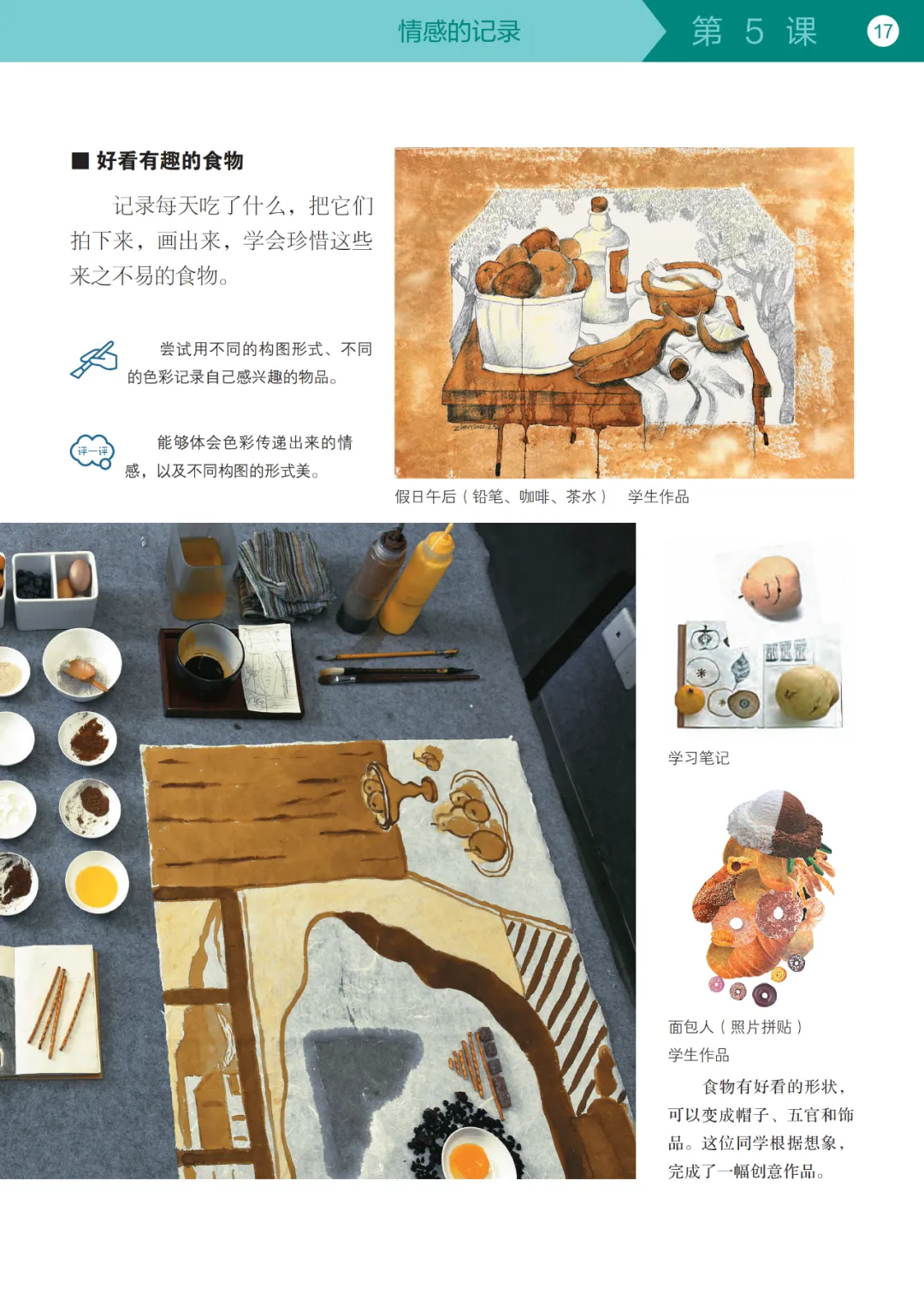 情感的记录　第 5 课　17

■ 好看有趣的食物

记录每天吃了什么，把它们拍下来，画出来，学会珍惜这些来之不易的食物。

尝试用不同的构图形式、不同的色彩记录自己感兴趣的物品。

评一评

能够体会色彩传递出来的情感，以及不同构图的形式美。

假日午后（铅笔、咖啡、茶水） 学生作品

学习笔记

面包人（照片拼贴）
学生作品

食物有好看的形状，可以变成帽子、五官和饰品。这位同学根据想象，完成了一幅创意作品。