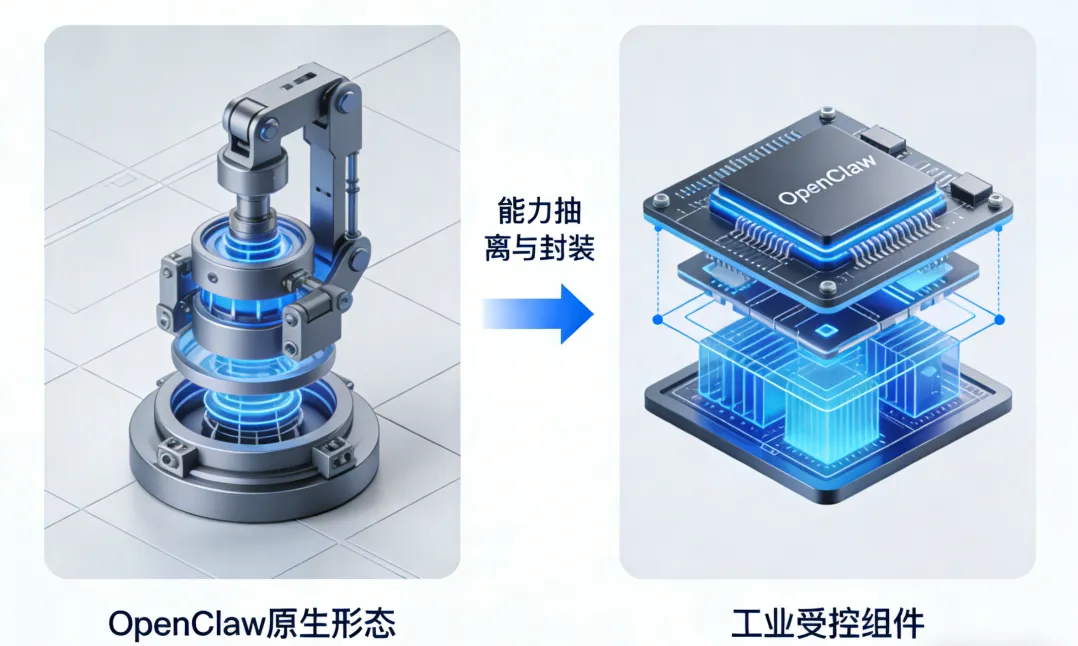 能力抽离与封装

OpenClaw

OpenClaw原生形态

工业受控组件