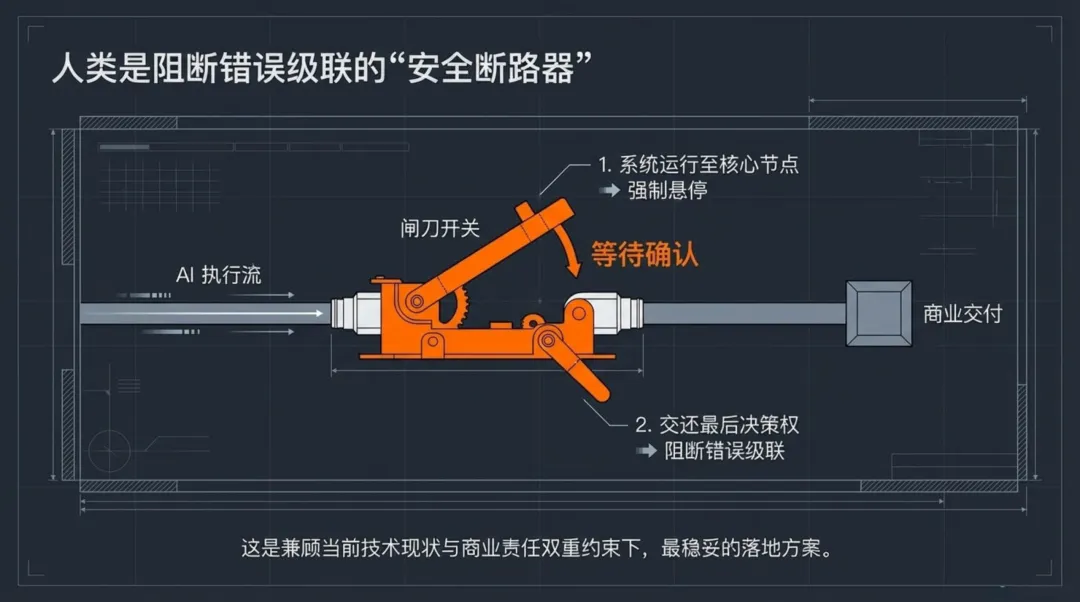 人类是阻断错误级联的“安全断路器”

1. 系统运行至核心节点
➡ 强制悬停

闸刀开关

等待确认

AI 执行流

商业交付

2. 交还最后决策权
➡ 阻断错误级联

这是兼顾当前技术现状与商业责任双重约束下，最稳妥的落地方案。