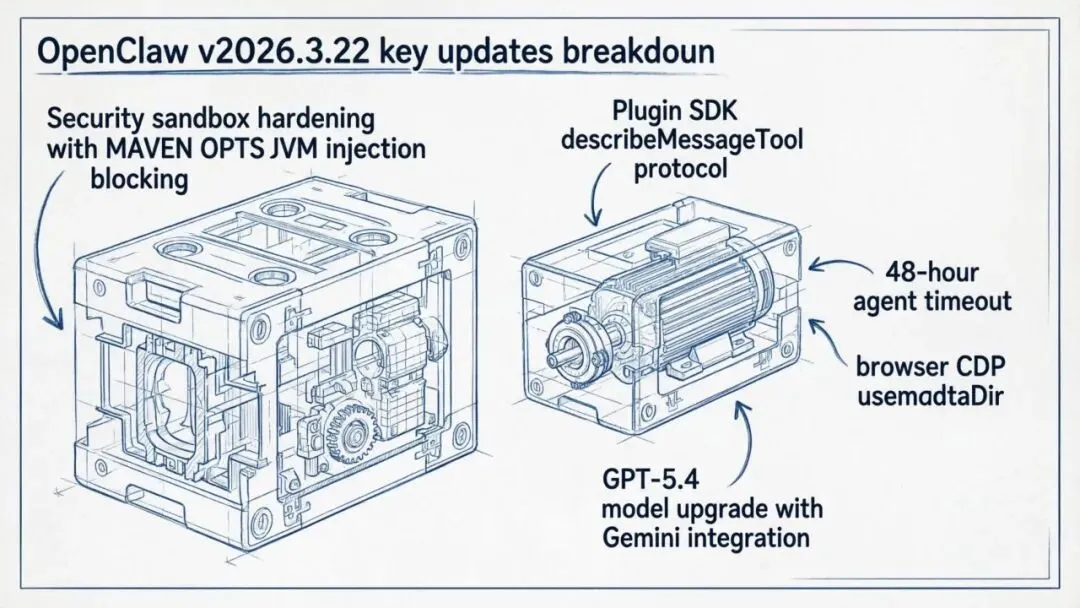 OpenClaw v2026.3.22 key updates breakdoun

Security sandbox hardening with MAVEN OPTS JVM injection blocking

Plugin SDK describeMessageTool protocol

48-hour agent timeout

browser CDP usemadtaDir

GPT-5.4 model upgrade with Gemini integration