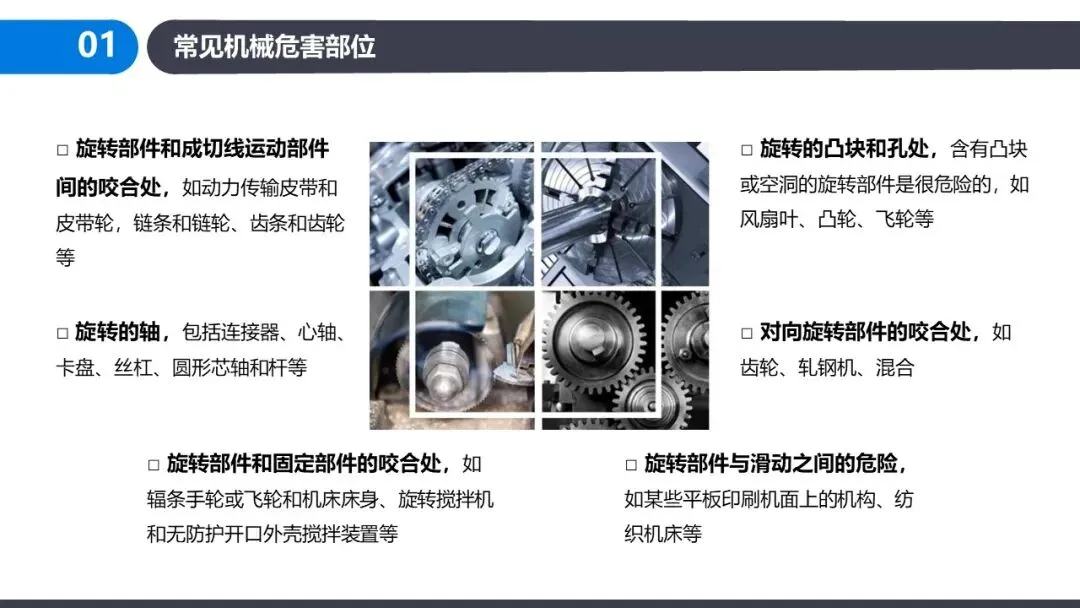 01 常见机械危害部位

□ 旋转部件和成切线运动部件间的咬合处，如动力传输皮带和皮带轮，链条和链轮、齿条和齿轮等

□ 旋转的轴，包括连接器、心轴、卡盘、丝杠、圆形芯轴和杆等

□ 旋转的凸块和孔处，含有凸块或空洞的旋转部件是很危险的，如风扇叶、凸轮、飞轮等

□ 对向旋转部件的咬合处，如齿轮、轧钢机、混合

□ 旋转部件和固定部件的咬合处，如辐条手轮或飞轮和机床床身、旋转搅拌机和无防护开口外壳搅拌装置等

□ 旋转部件与滑动之间的危险，如某些平板印刷机面上的机构、纺织机床等