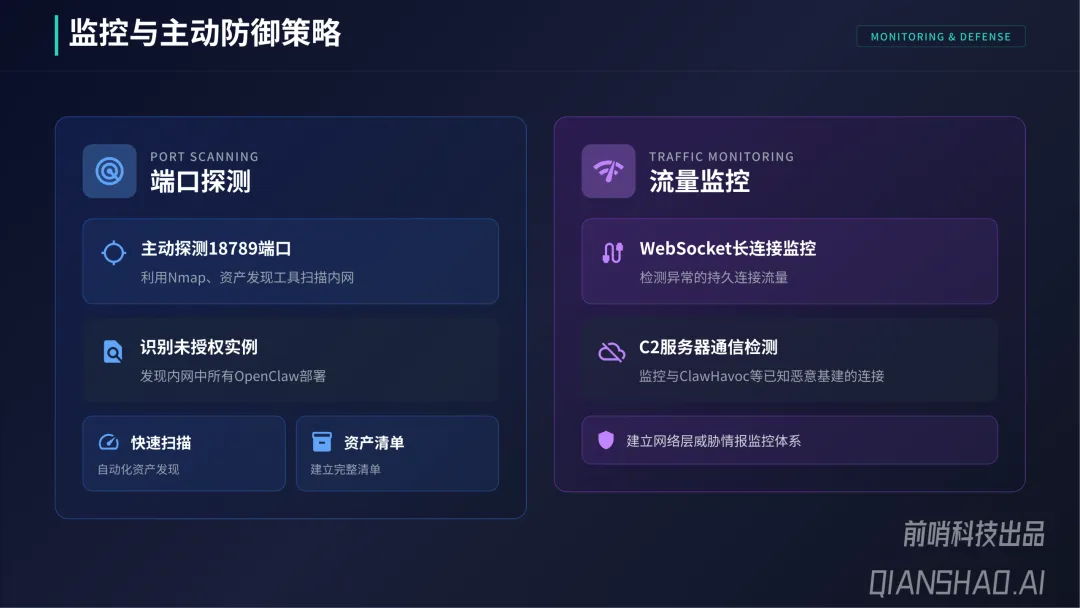 监控与主动防御策略

MONITORING & DEFENSE

PORT SCANNING
端口探测

主动探测18789端口
利用Nmap、资产发现工具扫描内网

识别未授权实例
发现内网中所有OpenClaw部署

快速扫描
自动化资产发现

资产清单
建立完整清单

TRAFFIC MONITORING
流量监控

WebSocket长连接监控
检测异常的持久连接流量

C2服务器通信检测
监控与ClawHavoc等已知恶意基建的连接

建立网络层威胁情报监控体系

前哨科技出品
QIANSHAO.AI