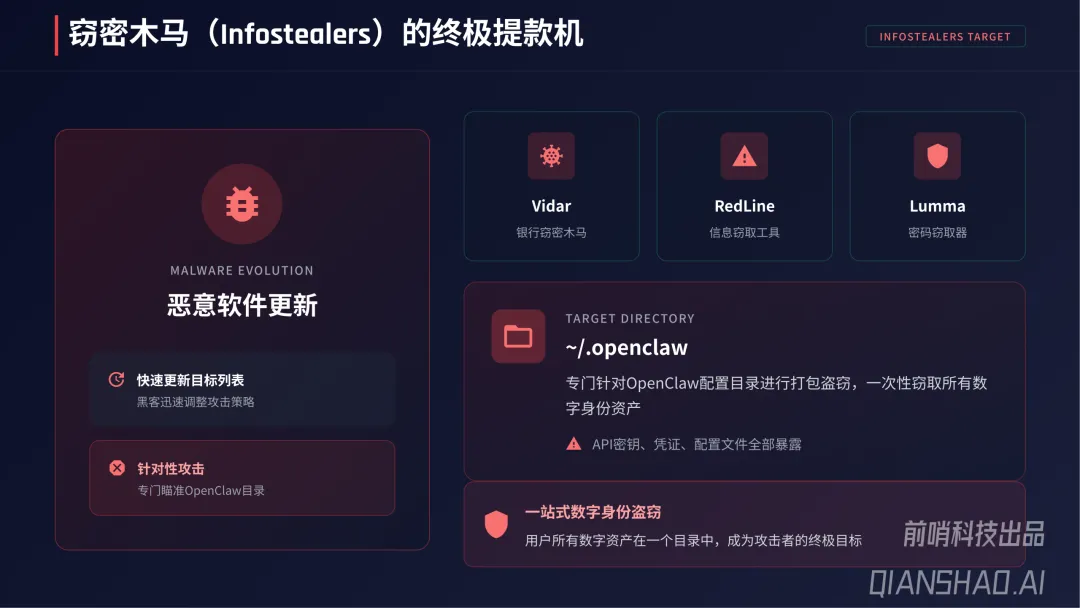 窃密木马（Infostealers）的终极提款机

INFOSTEALERS TARGET

MALWARE EVOLUTION

恶意软件更新

快速更新目标列表
黑客迅速调整攻击策略

针对性攻击
专门瞄准OpenClaw目录

Vidar
银行窃密木马

RedLine
信息窃取工具

Lumma
密码窃取器

TARGET DIRECTORY

~/.openclaw

专门针对OpenClaw配置目录进行打包盗窃，一次性窃取所有数字身份资产

API密钥、凭证、配置文件全部暴露

一站式数字身份盗窃
用户所有数字资产在一个目录中，成为攻击者的终极目标

前哨科技出品

QIANSHAO.AI