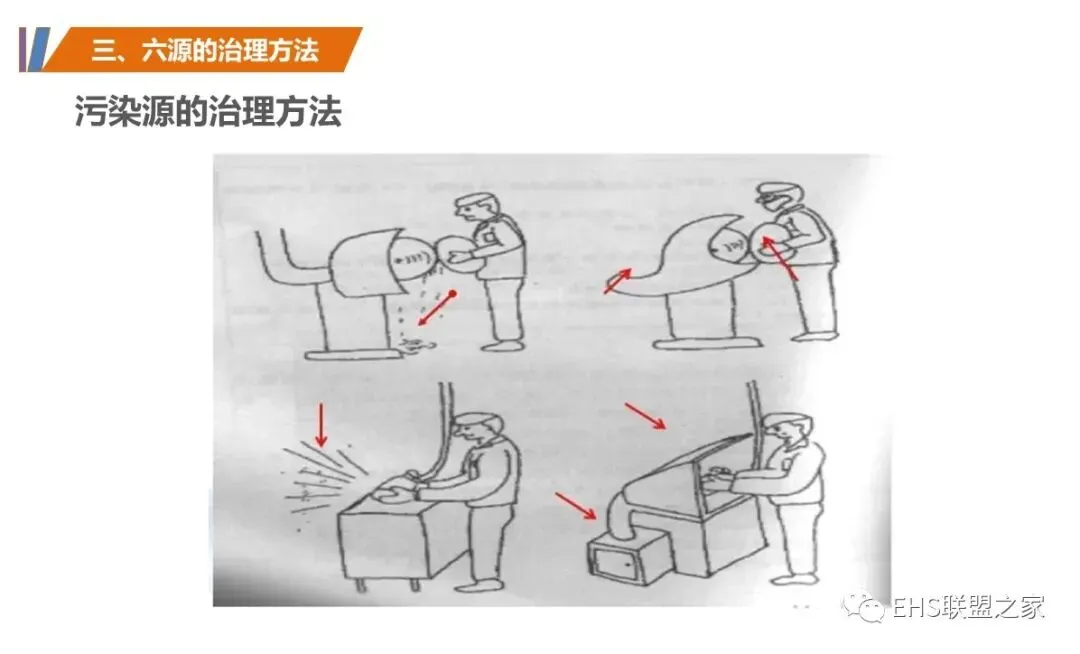 三、六源的治理方法

污染源的治理方法

EHS联盟之家