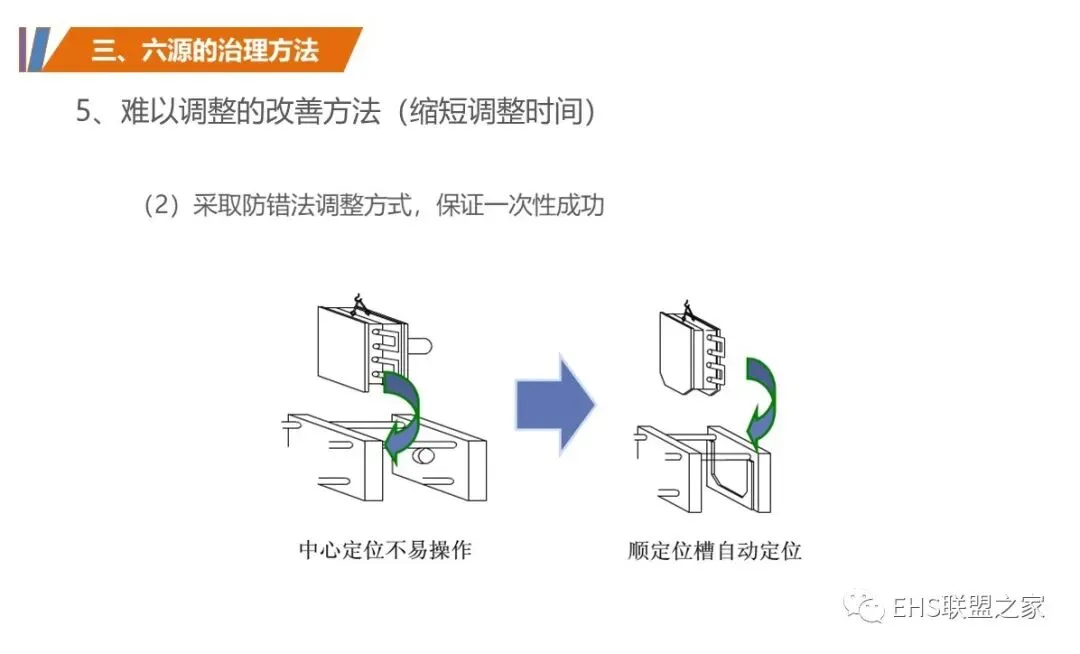 三、六源的治理方法

5、难以调整的改善方法（缩短调整时间）

（2）采取防错法调整方式，保证一次性成功

中心定位不易操作

顺定位槽自动定位

EHS联盟之家