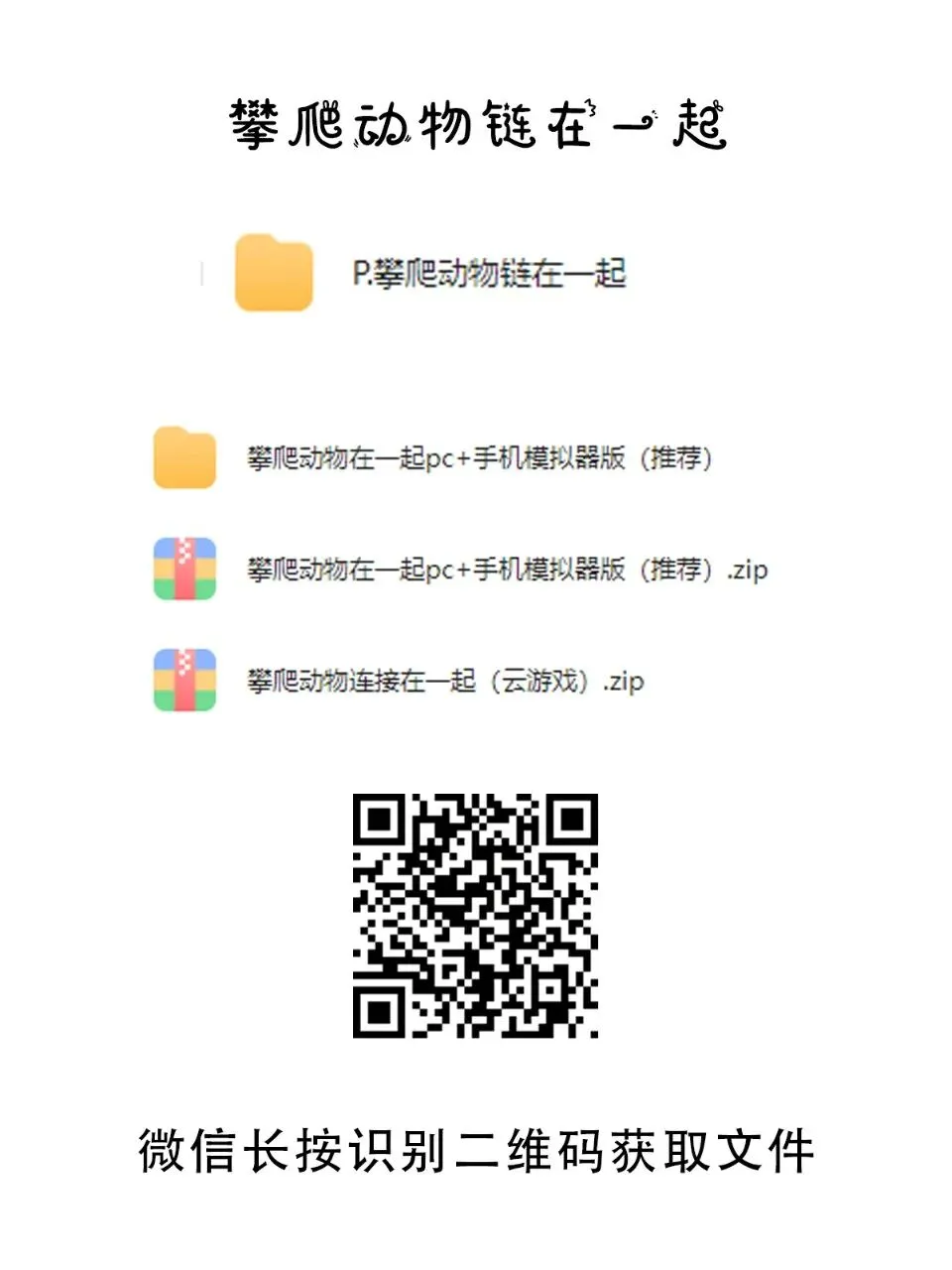 攀爬动物链在一起

P.攀爬动物链在一起

攀爬动物在一起pc+手机模拟器版（推荐）

攀爬动物在一起pc+手机模拟器版（推荐）.zip

攀爬动物连接在一起（云游戏）.zip

微信长按识别二维码获取文件