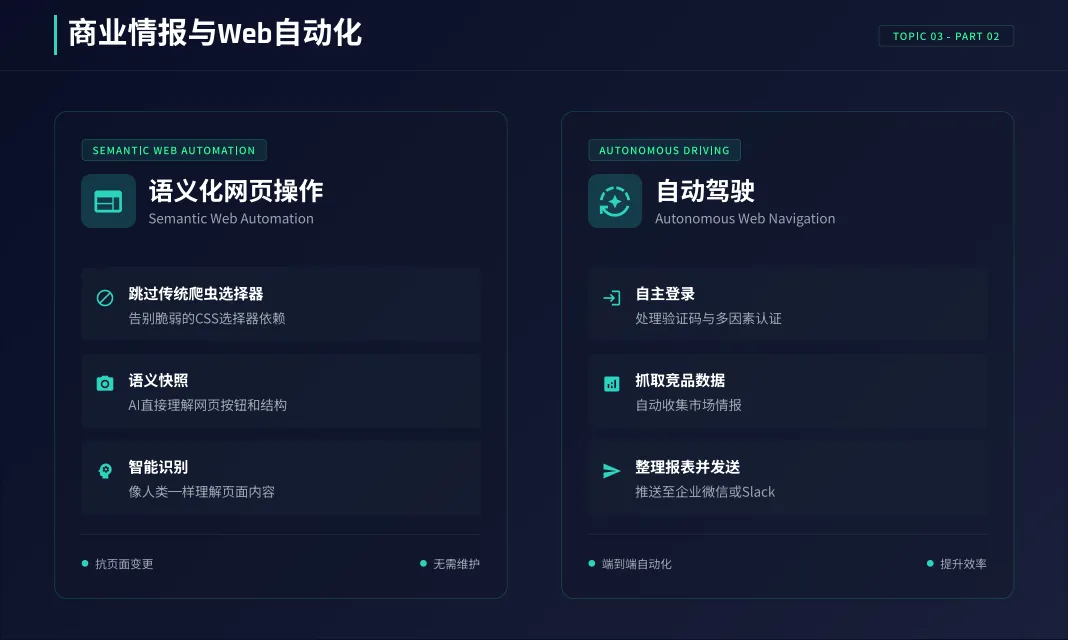 商业情报与Web自动化

TOPIC 03 - PART 02

SEMANTIC WEB AUTOMATION

语义化网页操作
Semantic Web Automation

跳过传统爬虫选择器
告别脆弱的CSS选择器依赖

语义快照
AI直接理解网页按钮和结构

智能识别
像人类一样理解页面内容

• 抗页面变更

• 无需维护

AUTONOMOUS DRIVING

自动驾驶
Autonomous Web Navigation

自主登录
处理验证码与多因素认证

抓取竞品数据
自动收集市场情报

整理报表并发送
推送至企业微信或Slack

• 端到端自动化

• 提升效率