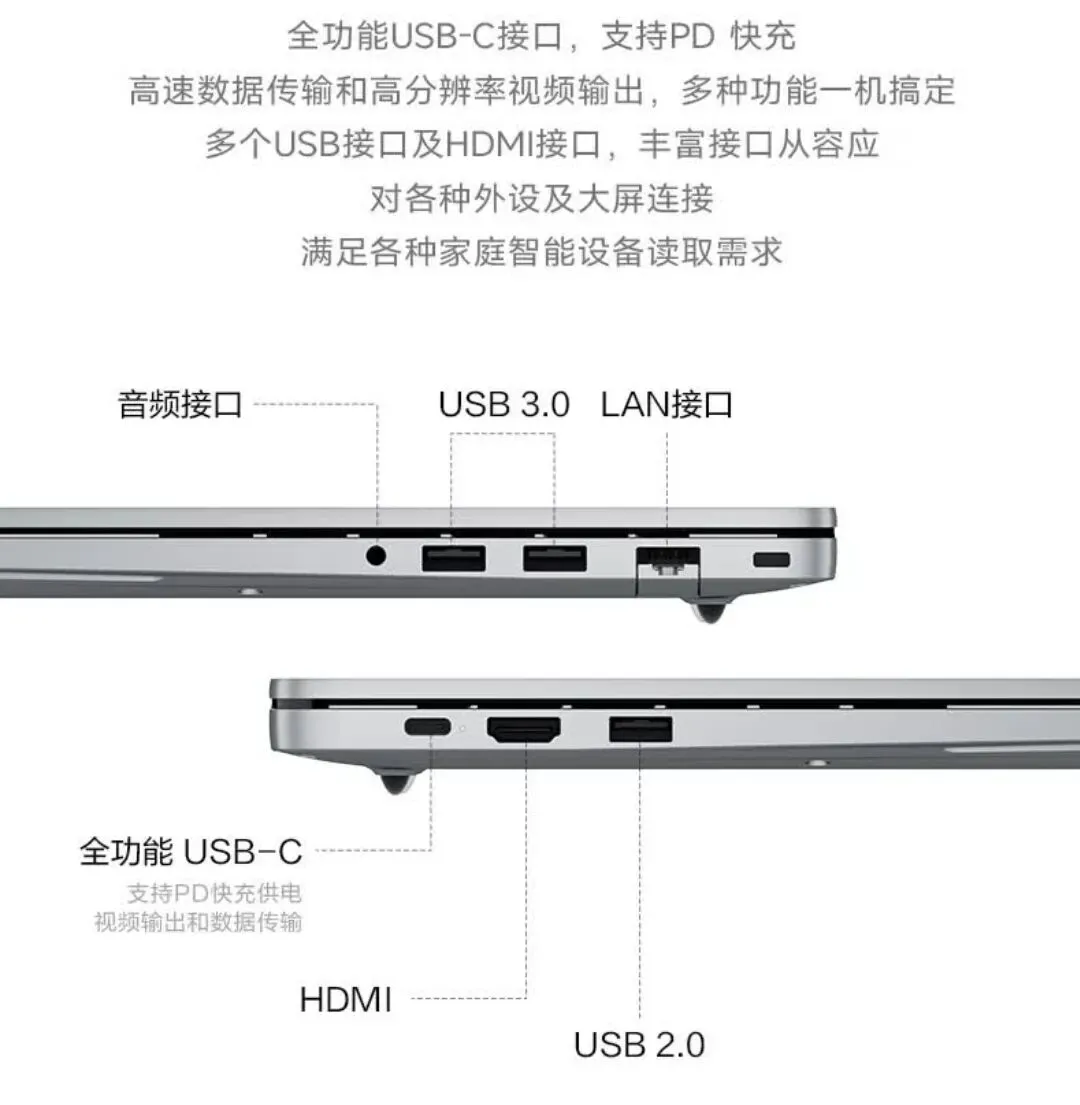 全功能USB-C接口，支持PD 快充
高速数据传输和高分辨率视频输出，多种功能一机搞定
多个USB接口及HDMI接口，丰富接口从容应
对各种外设及大屏连接
满足各种家庭智能设备读取需求

音频接口

USB 3.0

LAN接口

全功能 USB-C
支持PD快充供电
视频输出和数据传输

HDMI

USB 2.0