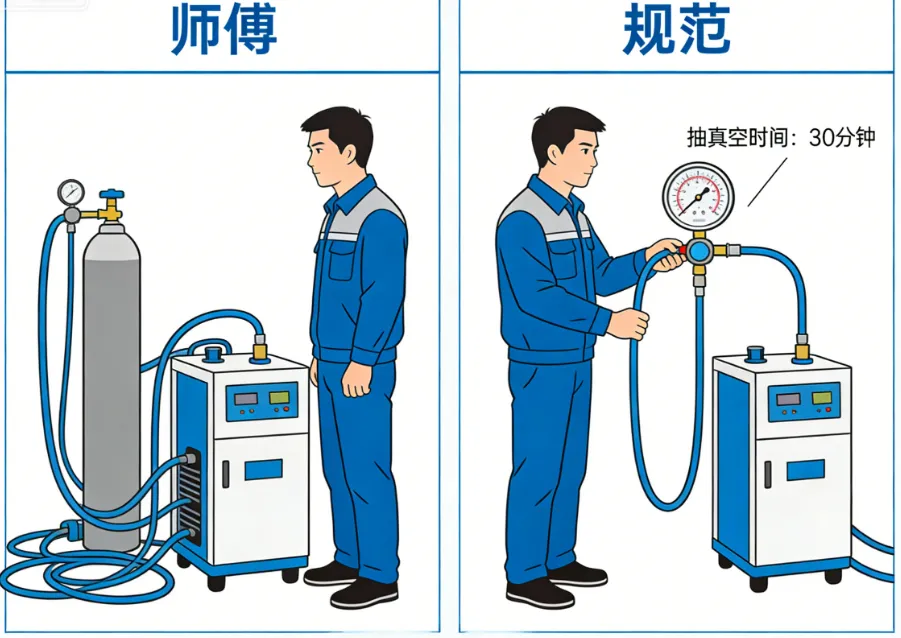 师傅

规范

抽真空时间：30分钟