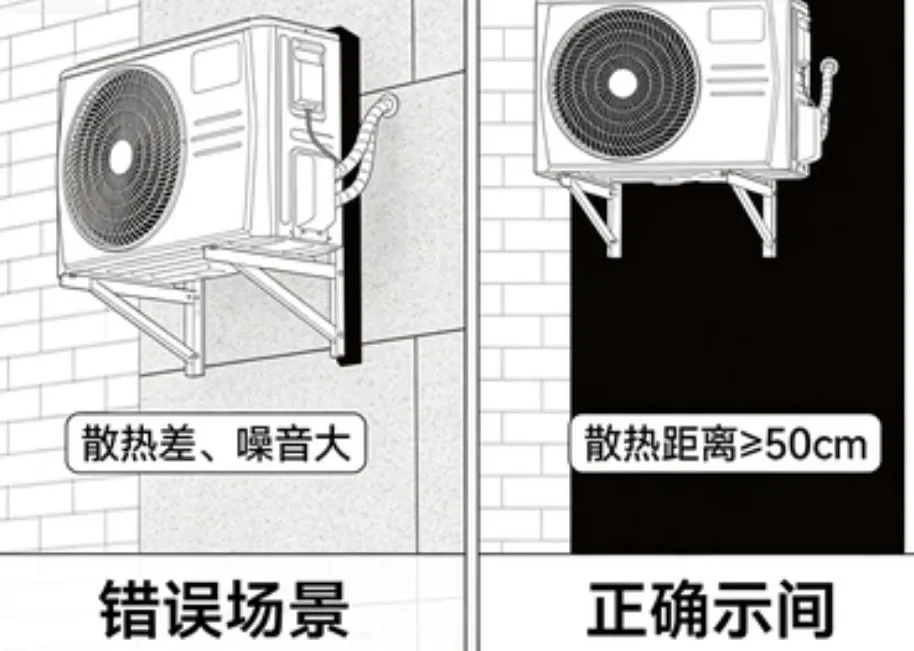 散热差、噪音大

错误场景

散热距离≥50cm

正确示间