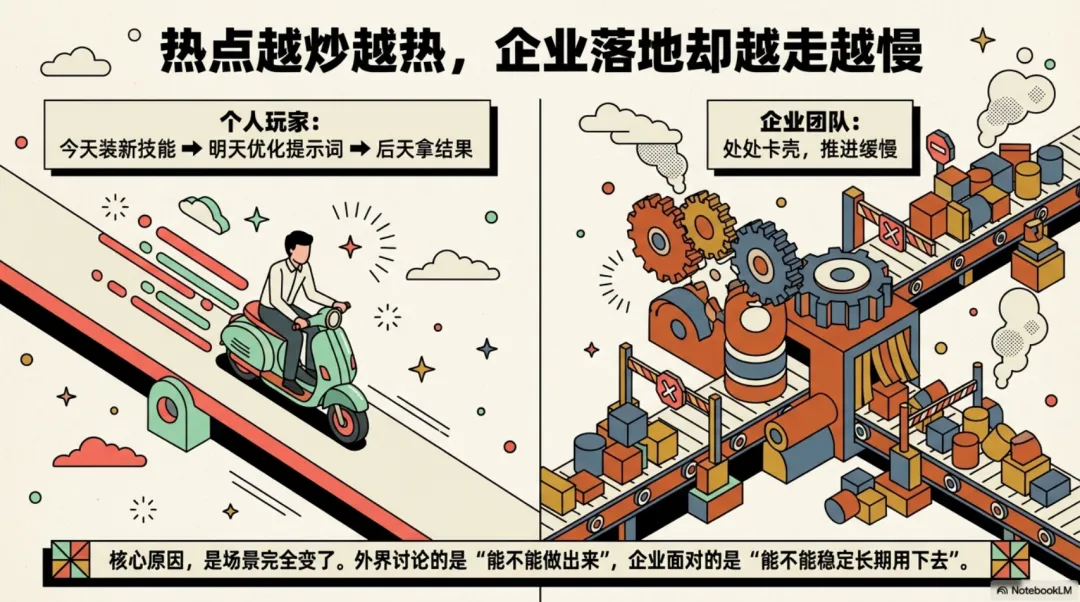 热点越炒越热，企业落地却越走越慢

个人玩家：
今天装新技能 ➡ 明天优化提示词 ➡ 后天拿结果

企业团队：
处处卡壳，推进缓慢

核心原因，是场景完全变了。外界讨论的是“能不能做出来”，企业面对的是“能不能稳定长期用下去”。

NotebookLM