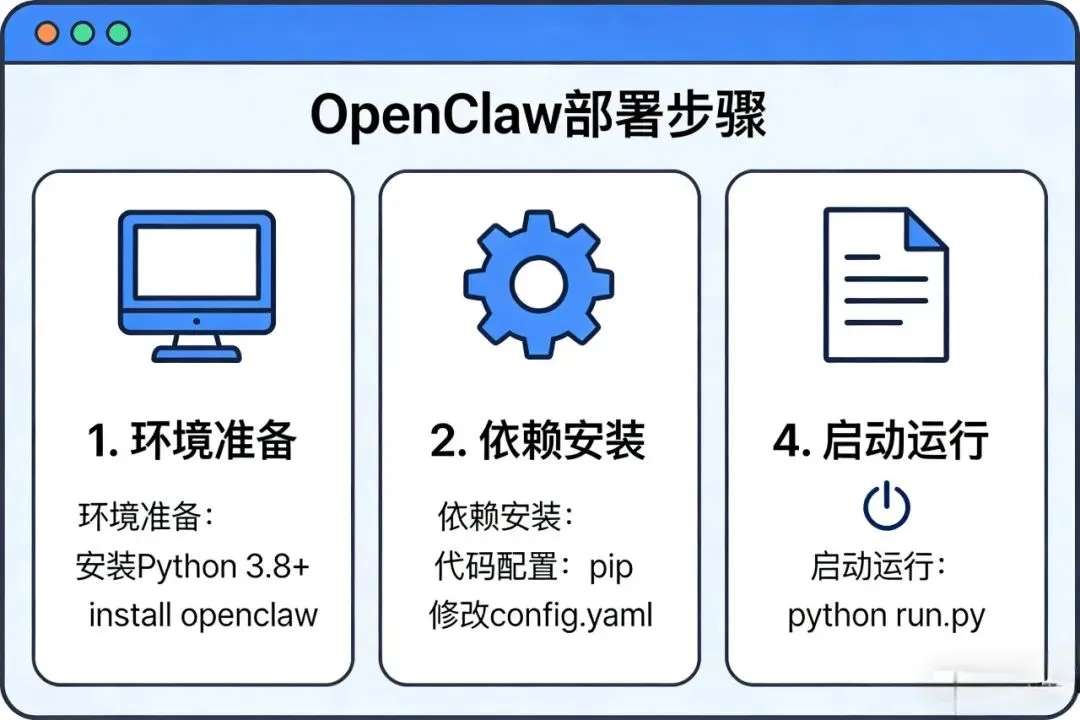 OpenClaw部署步骤

1. 环境准备

环境准备：
安装Python 3.8+
install openclaw

2. 依赖安装

依赖安装：
代码配置：pip
修改config.yaml

4. 启动运行

启动运行：
python run.py