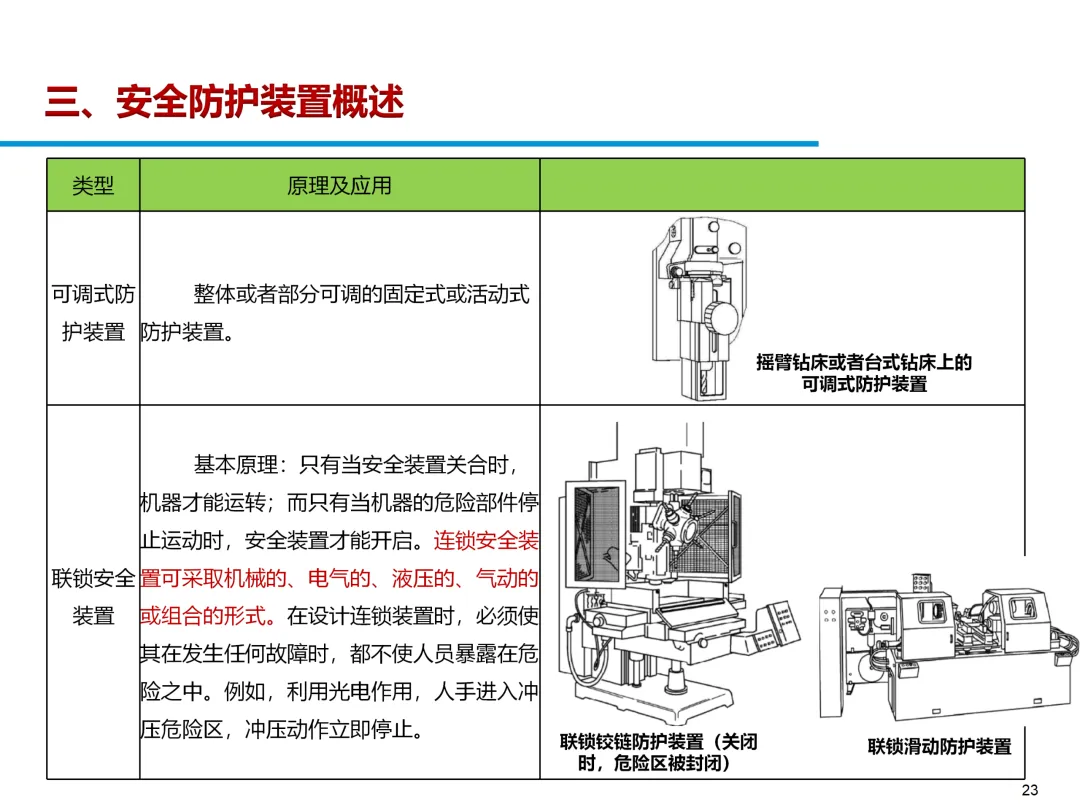 三、安全防护装置概述

| 类型 | 原理及应用 | |
|---|---|---|
| 可调式防护装置 | 整体或者部分可调的固定式或活动式防护装置。 | 摇臂钻床或者台式钻床上的可调式防护装置 |
| 联锁安全装置 | 基本原理：只有当安全装置关合时，机器才能运转；而只有当机器的危险部件停止运动时，安全装置才能开启。连锁安全装置可采取机械的、电气的、液压的、气动的或组合的形式。在设计连锁装置时，必须使其在发生任何故障时，都不使人员暴露在危险之中。例如，利用光电作用，人手进入冲压危险区，冲压动作立即停止。 | 联锁铰链防护装置（关闭时，危险区被封闭） 联锁滑动防护装置 |

23