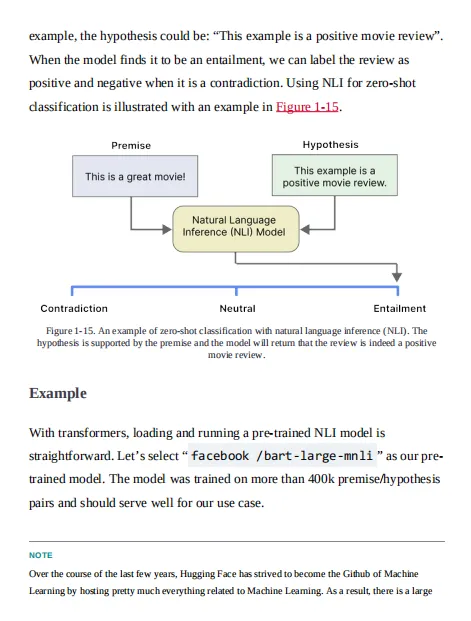 example, the hypothesis could be: “This example is a positive movie review”. When the model finds it to be an entailment, we can label the review as positive and negative when it is a contradiction. Using NLI for zero-shot classification is illustrated with an example in Figure 1-15.

Premise

This is a great movie!

Hypothesis

This example is a positive movie review.

Natural Language Inference (NLI) Model

Contradiction

Neutral

Entailment

Figure 1-15. An example of zero-shot classification with natural language inference (NLI). The hypothesis is supported by the premise and the model will return that the review is indeed a positive movie review.

Example

With transformers, loading and running a pre-trained NLI model is straightforward. Let’s select “ facebook /bart-large-mnli ” as our pre-trained model. The model was trained on more than 400k premise/hypothesis pairs and should serve well for our use case.

NOTE

Over the course of the last few years, Hugging Face has strived to become the Github of Machine Learning by hosting pretty much everything related to Machine Learning. As a result, there is a large