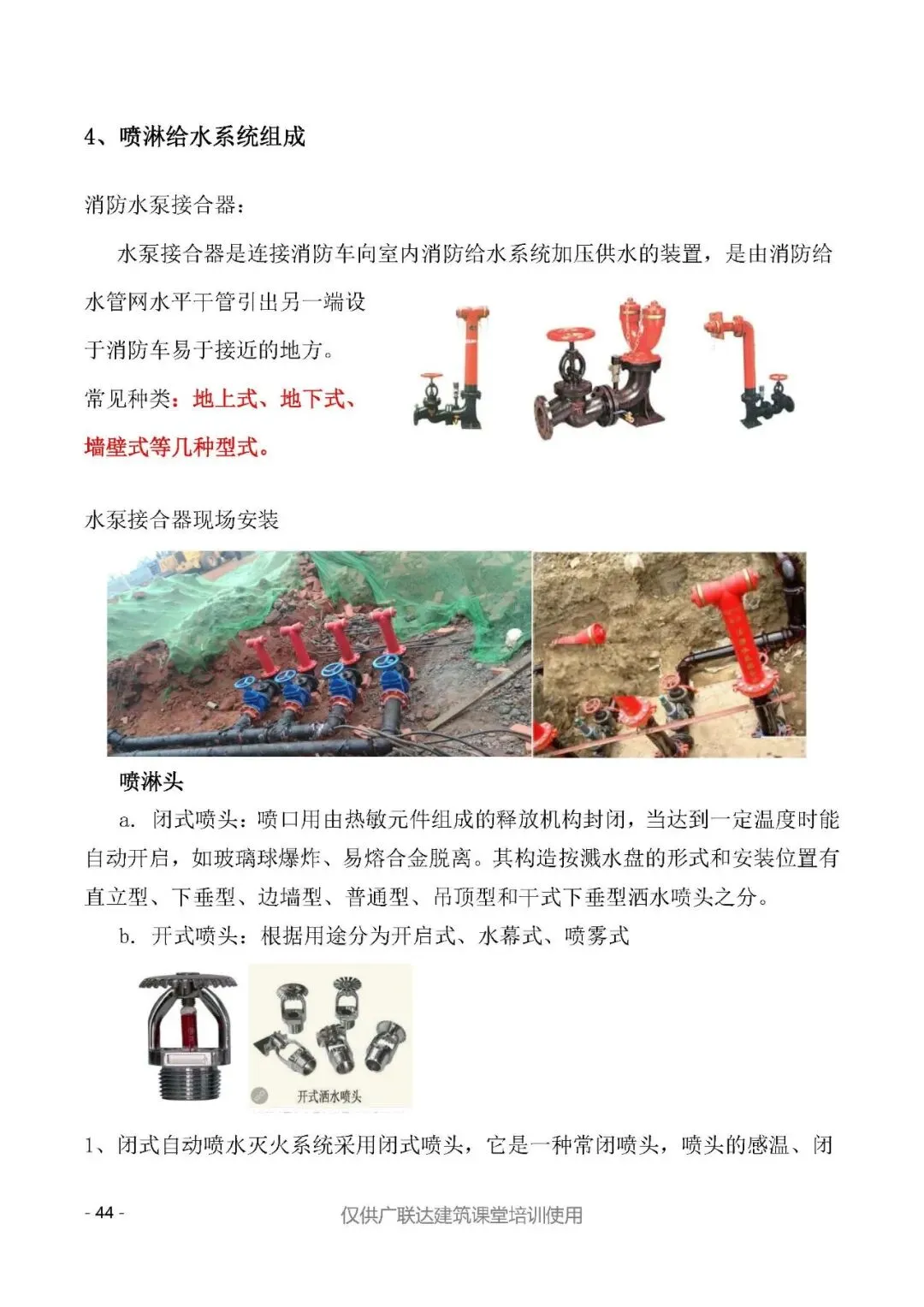 4、喷淋给水系统组成

消防水泵接合器：

水泵接合器是连接消防车向室内消防给水系统加压供水的装置，是由消防给水管网水平干管引出另一端设于消防车易于接近的地方。

常见种类：地上式、地下式、墙壁式等几种型式。

水泵接合器现场安装

喷淋头

a. 闭式喷头：喷口用由热敏元件组成的释放机构封闭，当达到一定温度时能自动开启，如玻璃球爆炸、易熔合金脱离。其构造按溅水盘的形式和安装位置有直立型、下垂型、边墙型、普通型、吊顶型和干式下垂型洒水喷头之分。

b. 开式喷头：根据用途分为开启式、水幕式、喷雾式

开式洒水喷头

1、闭式自动喷水灭火系统采用闭式喷头，它是一种常闭喷头，喷头的感温、闭

- 44 -

仅供广联达建筑课堂培训使用