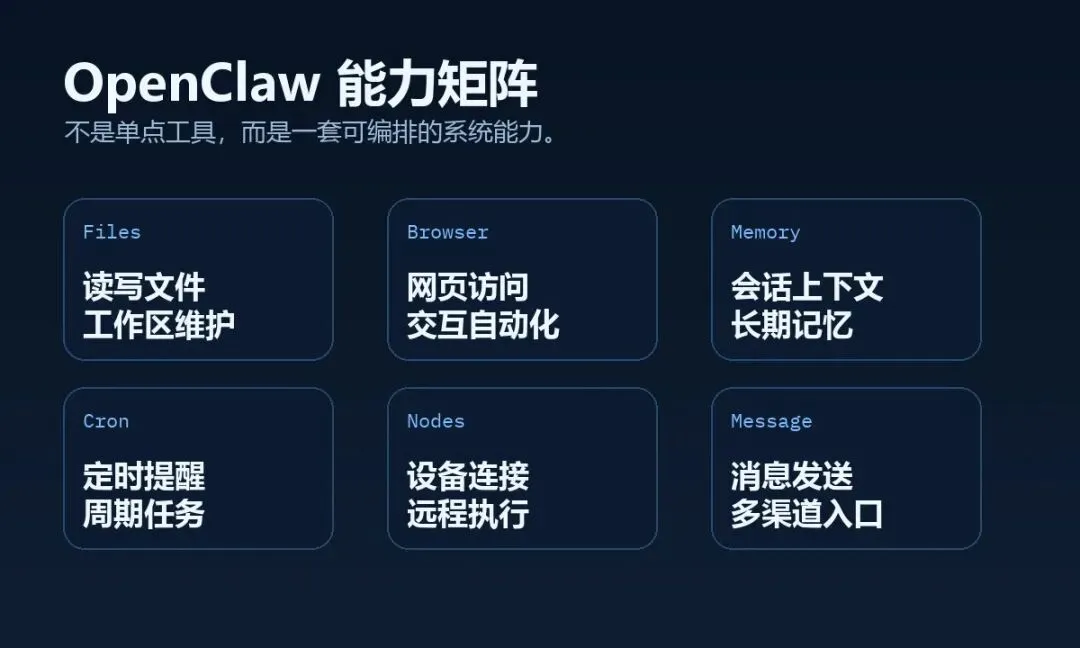 OpenClaw 能力矩阵

不是单点工具，而是一套可编排的系统能力。

Files

读写文件
工作区维护

Browser

网页访问
交互自动化

Memory

会话上下文
长期记忆

Cron

定时提醒
周期任务

Nodes

设备连接
远程执行

Message

消息发送
多渠道入口