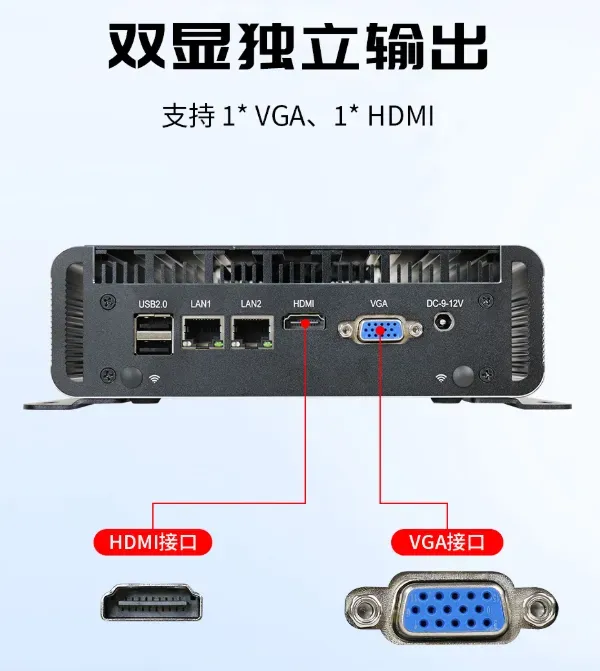 双显独立输出

支持 1* VGA、1* HDMI

USB2.0
LAN1
LAN2
HDMI
VGA
DC-9-12V

HDMI接口

VGA接口