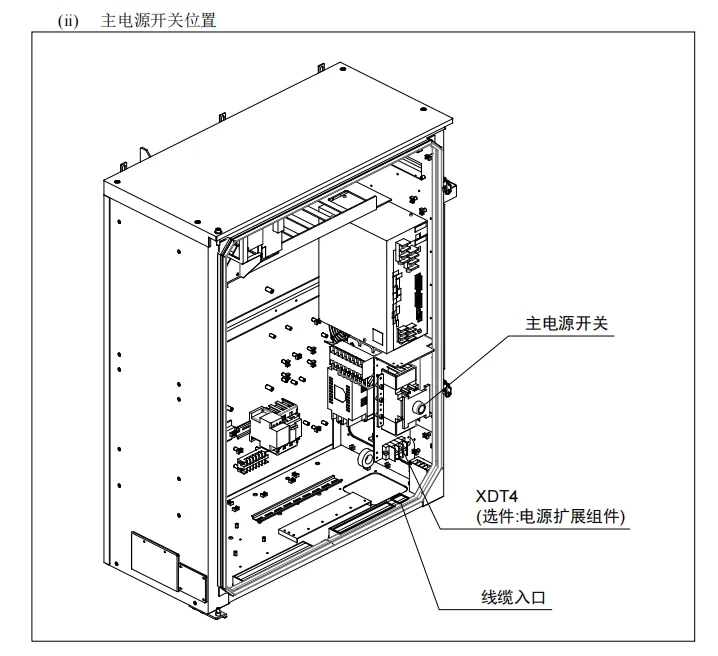 (ii) 主电源开关位置

主电源开关

XDT4
(选件:电源扩展组件)

线缆入口