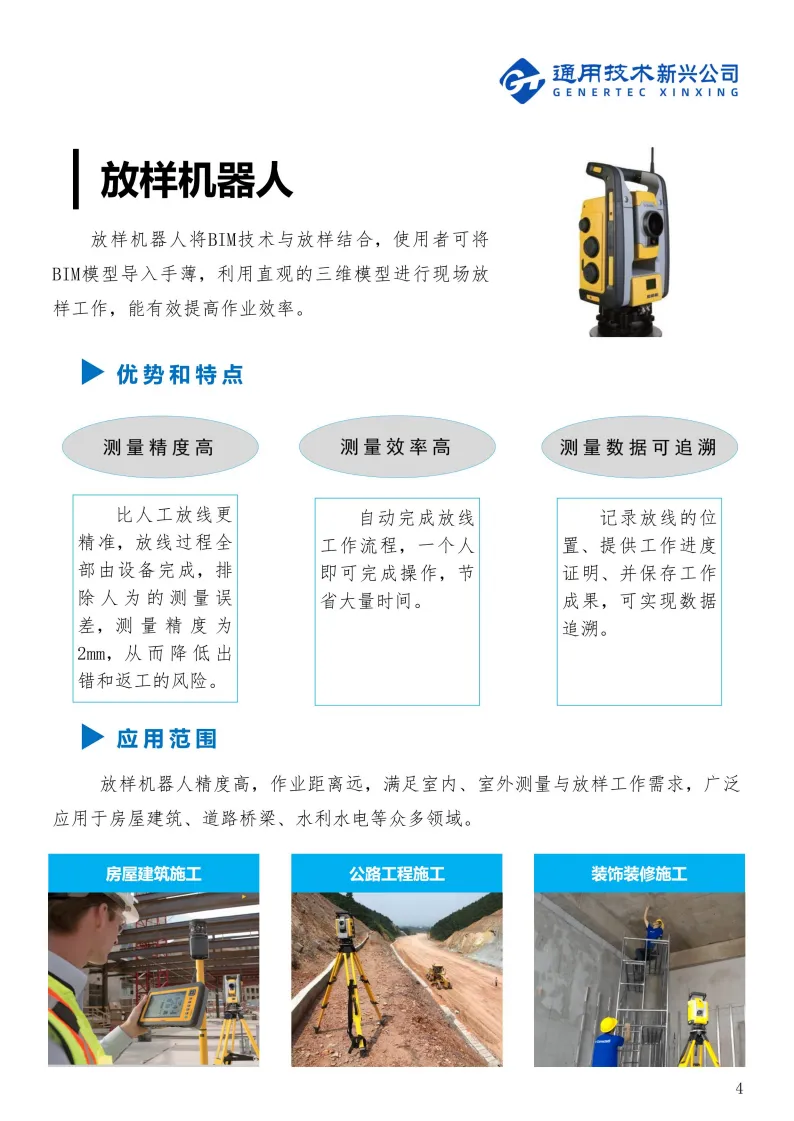 通用技术新兴公司
GENERTEC XINXING

放样机器人

放样机器人将BIM技术与放样结合，使用者可将BIM模型导入手薄，利用直观的三维模型进行现场放样工作，能有效提高作业效率。

优势和特点

测量精度高

比人工放线更精准，放线过程全部由设备完成，排除人为的测量误差，测量精度为2mm，从而降低出错和返工的风险。

测量效率高

自动完成放线工作流程，一个人即可完成操作，节省大量时间。

测量数据可追溯

记录放线的位置、提供工作进度证明、并保存工作成果，可实现数据追溯。

应用范围

放样机器人精度高，作业距离远，满足室内、室外测量与放样工作需求，广泛应用于房屋建筑、道路桥梁、水利水电等众多领域。

房屋建筑施工

公路工程施工

装饰装修施工

4