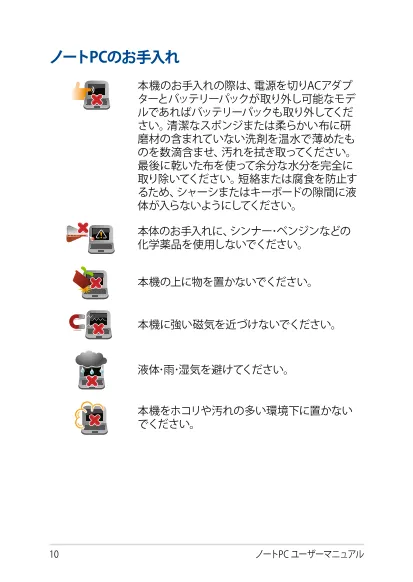 ノートPCのお手入れ

本機のお手入れの際は、電源を切りACアダプターとバッテリーパックが取り外し可能なモデルであればバッテリーパックも取り外してください。清潔なスポンジまたは柔らかい布に研磨材の含まれていない洗剤を温水で薄めたものを数滴含ませ、汚れを拭き取ってください。最後に乾いた布を使って余分な水分を完全に取り除いてください。短絡または腐食を防止するため、シャーシまたはキーボードの隙間に液体が入らないようにしてください。

本体のお手入れに、シンナー・ベンジンなどの化学薬品を使用しないでください。

本機の上に物を置かないでください。

本機に強い磁気を近づけないでください。

液体・雨・湿気を避けてください。

本機をホコリや汚れの多い環境下に置かないでください。

10

ノートPC ユーザーマニュアル