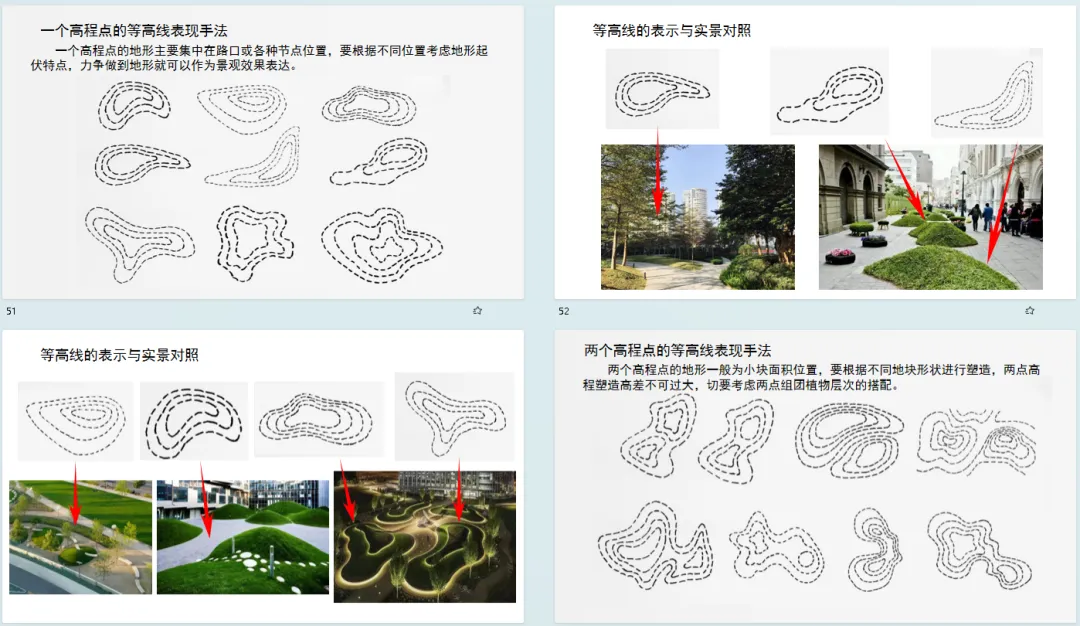 一个高程点的等高线表现手法

一个高程点的地形主要集中在路口或各种节点位置，要根据不同位置考虑地形起伏特点，力争做到地形就可以作为景观效果表达。

51

等高线的表示与实景对照

52

等高线的表示与实景对照

两个高程点的等高线表现手法

两个高程点的地形一般为小块面积位置，要根据不同地块形状进行塑造，两点高程塑造高差不可过大，切要考虑两点组团植物层次的搭配。