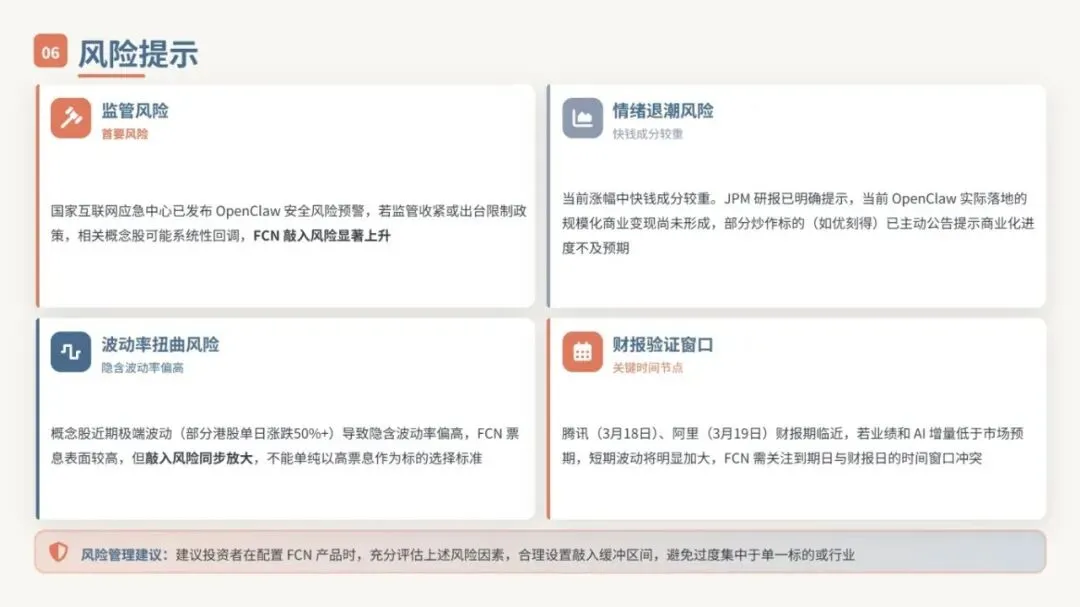 06

风险提示

监管风险
首要风险

国家互联网应急中心已发布OpenClaw安全风险预警，若监管收紧或出台限制政策，相关概念股可能系统性回调，FCN敲入风险显著上升

情绪退潮风险
快钱成分较重

当前涨幅中快钱成分较重。JPM研报已明确提示，当前OpenClaw实际落地的规模化商业变现尚未形成，部分炒作标的（如优刻得）已主动公告提示商业化进度不及预期

波动率扭曲风险
隐含波动率偏高

概念股近期极端波动（部分港股单日涨跌50%+）导致隐含波动率偏高，FCN票息表面较高，但敲入风险同步放大，不能单纯以高票息作为标的选择标准

财报验证窗口
关键时间节点

腾讯（3月18日）、阿里（3月19日）财报期临近，若业绩和AI增量低于市场预期，短期波动将明显加大，FCN需关注到期日与财报日的时间窗口冲突

风险管理建议：建议投资者在配置FCN产品时，充分评估上述风险因素，合理设置敲入缓冲区间，避免过度集中于单一标的或行业