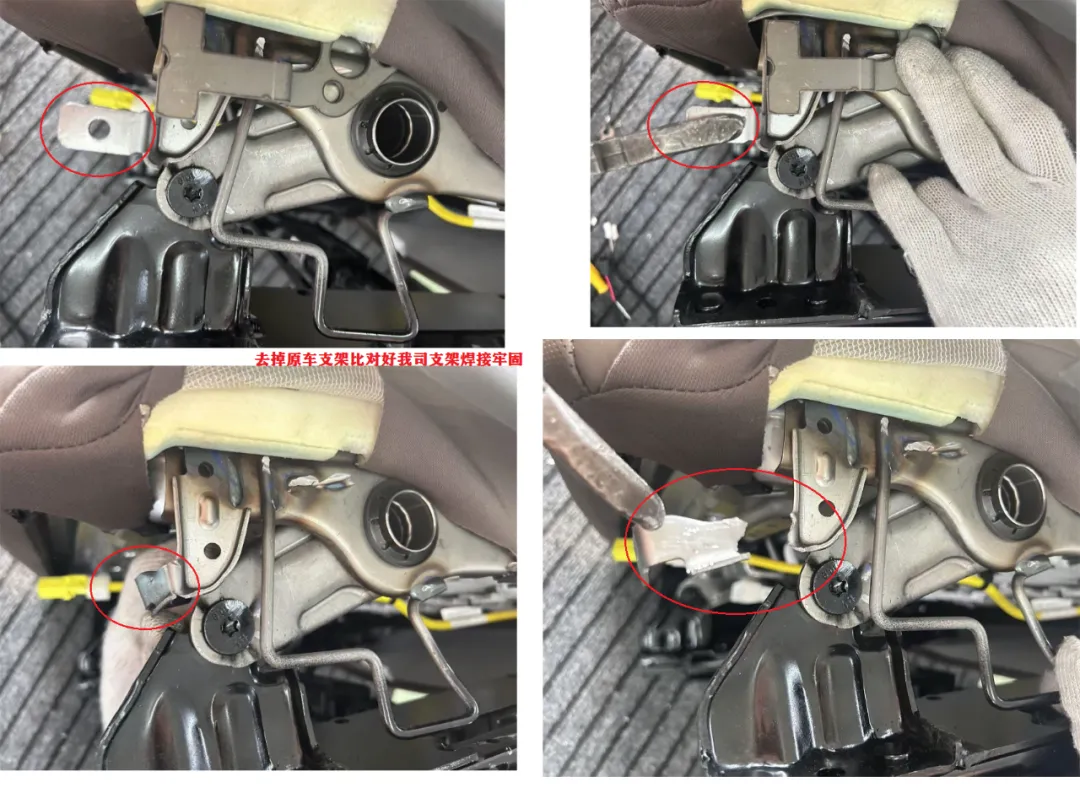 去掉原车支架比对好我司支架焊接牢固