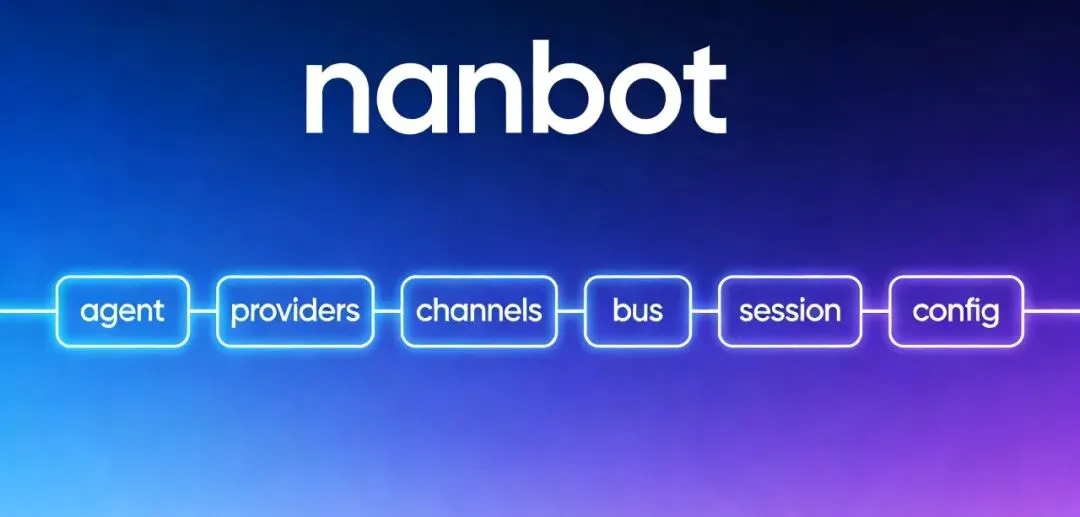 nanbot

agent providers channels bus session config