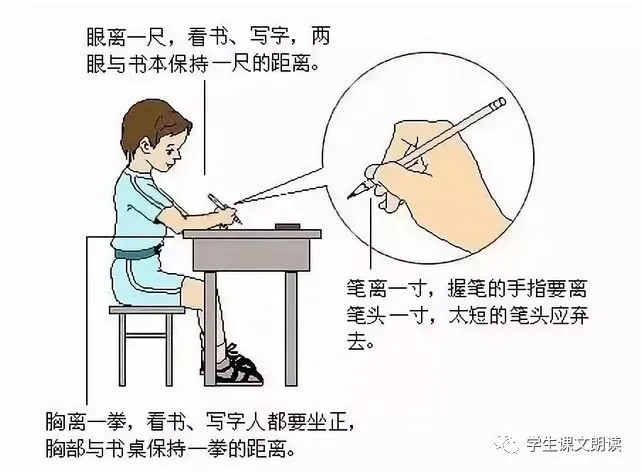 眼离一尺，看书、写字，两眼与书本保持一尺的距离。

笔离一寸，握笔的手指要离笔头一寸，太短的笔头应弃去。

胸离一拳，看书、写字人都要坐正，胸部与书桌保持一拳的距离。

学生课文朗读