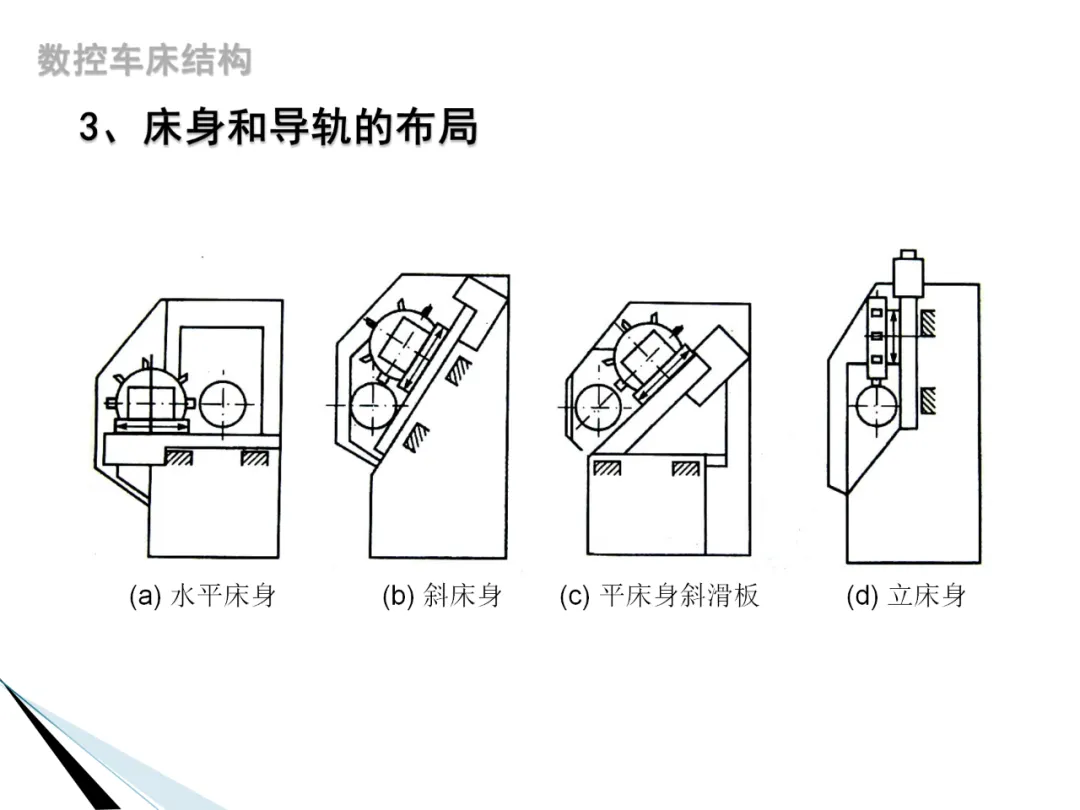 数控车床结构

3、床身和导轨的布局

(a) 水平床身

(b) 斜床身

(c) 平床身斜滑板

(d) 立床身