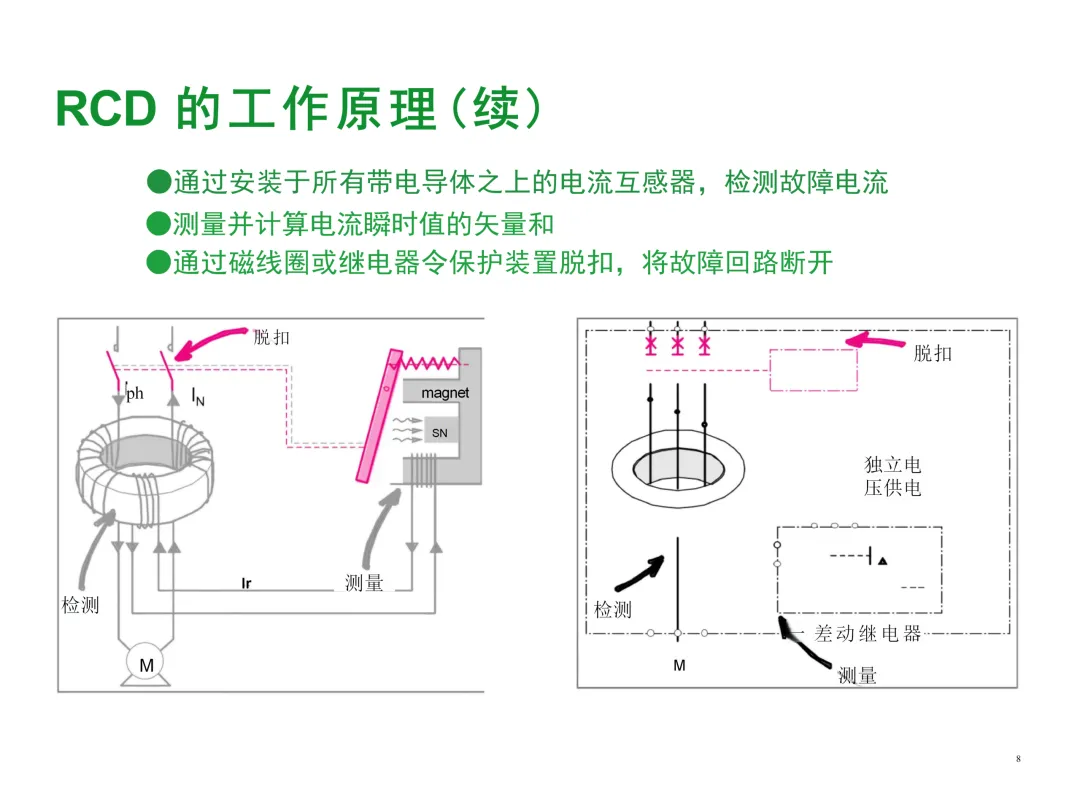 RCD 的工作原理（续）

●通过安装于所有带电导体之上的电流互感器，检测故障电流

●测量并计算电流瞬时值的矢量和

●通过磁线圈或继电器令保护装置脱扣，将故障回路断开

脱扣

$I_{ph}$ $I_N$

magnet

SN

Ir

测量

检测

M

脱扣

独立电压供电

检测

差动继电器

M

测量

8