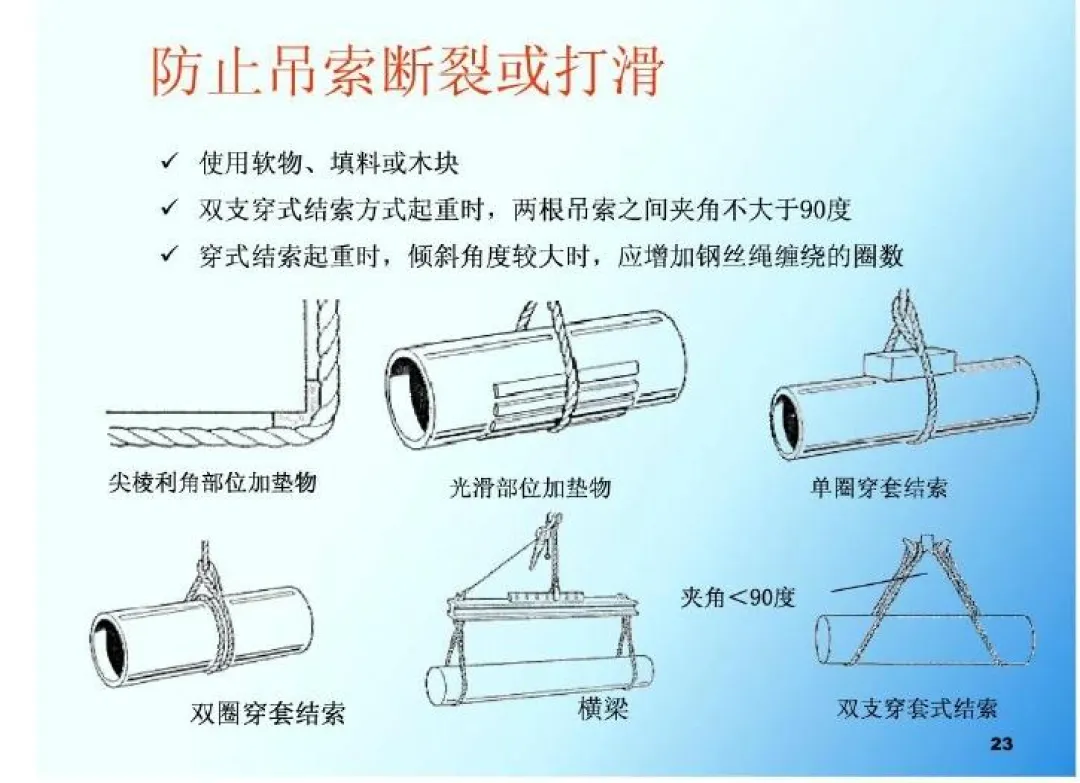 防止吊索断裂或打滑

✓ 使用软物、填料或木块
✓ 双支穿式结索方式起重时，两根吊索之间夹角不大于90度
✓ 穿式结索起重时，倾斜角度较大时，应增加钢丝绳缠绕的圈数

尖棱利角部位加垫物

光滑部位加垫物

单圈穿套结索

双圈穿套结索

横梁

夹角＜90度

双支穿套式结索

23