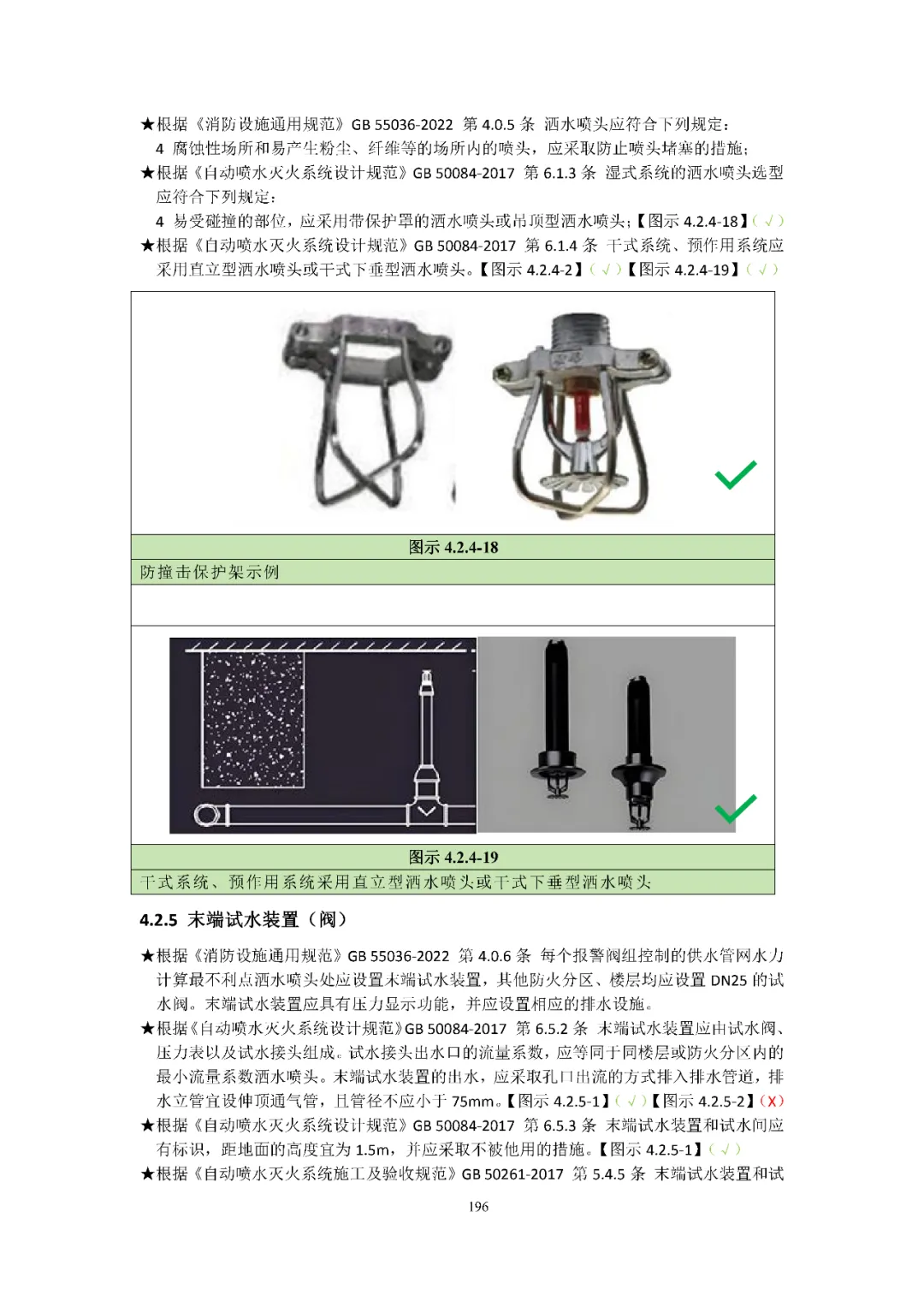 ★根据《消防设施通用规范》GB 55036-2022 第 4.0.5 条 洒水喷头应符合下列规定：

4 腐蚀性场所和易产生粉尘、纤维等的场所内的喷头，应采取防止喷头堵塞的措施；

★根据《自动喷水灭火系统设计规范》GB 50084-2017 第 6.1.3 条 湿式系统的洒水喷头选型应符合下列规定：

4 易受碰撞的部位，应采用带保护罩的洒水喷头或吊顶型洒水喷头；【图示 4.2.4-18】（√）

★根据《自动喷水灭火系统设计规范》GB 50084-2017 第 6.1.4 条 干式系统、预作用系统应采用直立型洒水喷头或干式下垂型洒水喷头。【图示 4.2.4-2】（√）【图示 4.2.4-19】（√）

图示 4.2.4-18

防撞击保护架示例

图示 4.2.4-19

干式系统、预作用系统采用直立型洒水喷头或干式下垂型洒水喷头

4.2.5 末端试水装置（阀）

★根据《消防设施通用规范》GB 55036-2022 第 4.0.6 条 每个报警阀组控制的供水管网水力计算最不利点洒水喷头处应设置末端试水装置，其他防火分区、楼层均应设置 DN25 的试水阀。末端试水装置应具有压力显示功能，并应设置相应的排水设施。

★根据《自动喷水灭火系统设计规范》GB 50084-2017 第 6.5.2 条 末端试水装置应由试水阀、压力表以及试水接头组成。试水接头出水口的流量系数，应等同于同楼层或防火分区内的最小流量系数洒水喷头。末端试水装置的出水，应采取孔口出流的方式排入排水管道，排水立管宜设伸顶通气管，且管径不应小于 75mm。【图示 4.2.5-1】（√）【图示 4.2.5-2】（X）

★根据《自动喷水灭火系统设计规范》GB 50084-2017 第 6.5.3 条 末端试水装置和试水阀应有标识，距地面的高度宜为 1.5m，并应采取不被他用的措施。【图示 4.2.5-1】（√）

★根据《自动喷水灭火系统施工及验收规范》GB 50261-2017 第 5.4.5 条 末端试水装置和试

196