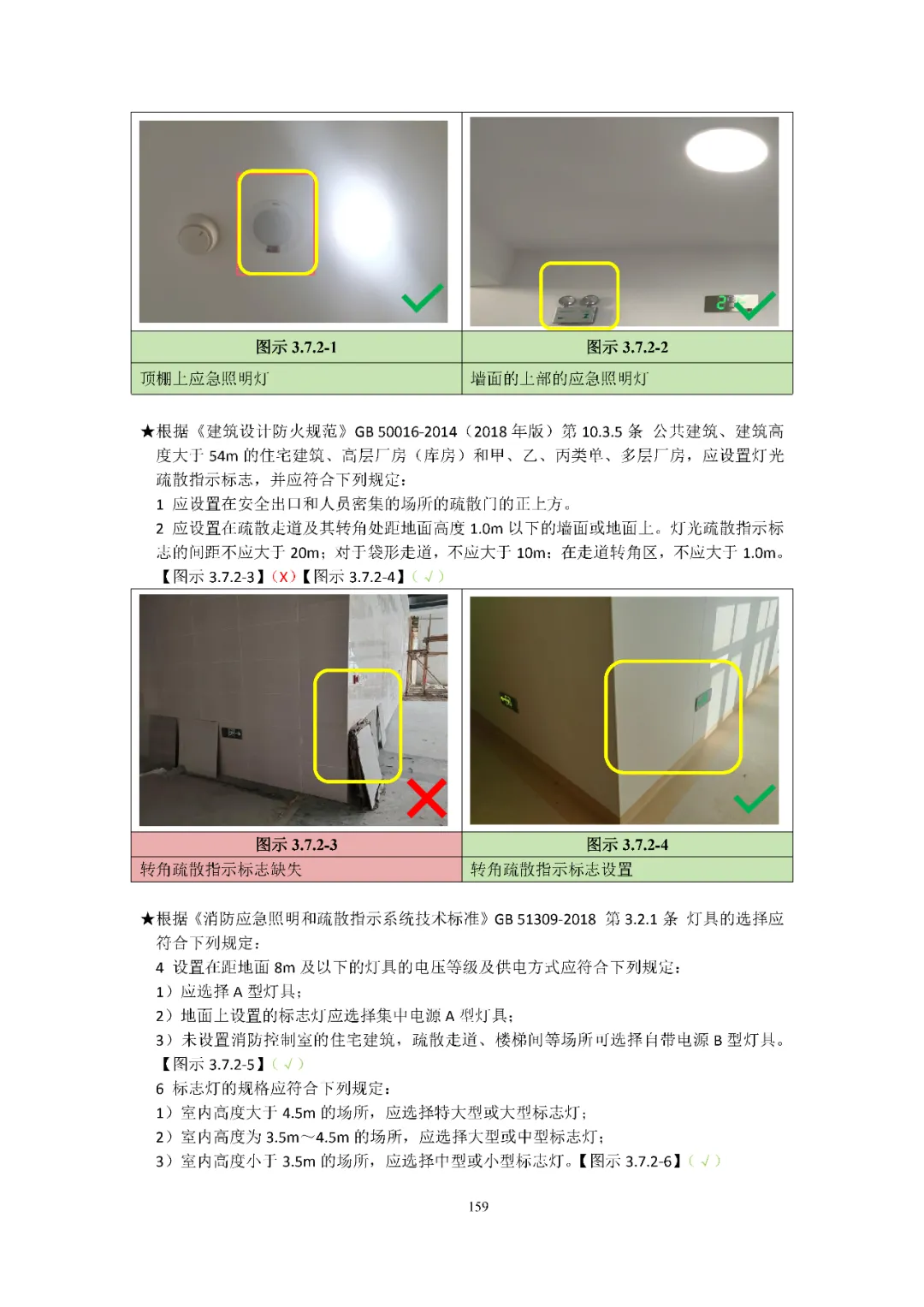 | 图示 3.7.2-1 | 图示 3.7.2-2 |
|---|---|
| 顶棚上应急照明灯 | 墙面的上部的应急照明灯 |

★根据《建筑设计防火规范》GB 50016-2014（2018 年版）第 10.3.5 条 公共建筑、建筑高度大于 54m 的住宅建筑、高层厂房（库房）和甲、乙、丙类单、多层厂房，应设置灯光疏散指示标志，并应符合下列规定：

1 应设置在安全出口和人员密集的场所的疏散门的正上方。

2 应设置在疏散走道及其转角处距地面高度 1.0m 以下的墙面或地面上。灯光疏散指示标志的间距不应大于 20m；对于袋形走道，不应大于 10m；在走道转角区，不应大于 1.0m。【图示 3.7.2-3】（X）【图示 3.7.2-4】（√）

| 图示 3.7.2-3 | 图示 3.7.2-4 |
|---|---|
| 转角疏散指示标志缺失 | 转角疏散指示标志设置 |

★根据《消防应急照明和疏散指示系统技术标准》GB 51309-2018 第 3.2.1 条 灯具的选择应符合下列规定：

4 设置在距地面 8m 及以下的灯具的电压等级及供电方式应符合下列规定：

1）应选择 A 型灯具；

2）地面上设置的标志灯应选择集中电源 A 型灯具；

3）未设置消防控制室的住宅建筑，疏散走道、楼梯间等场所可选择自带电源 B 型灯具。【图示 3.7.2-5】（√）

6 标志灯的规格应符合下列规定：

1）室内高度大于 4.5m 的场所，应选择特大型或大型标志灯；

2）室内高度为 3.5m～4.5m 的场所，应选择大型或中型标志灯；

3）室内高度小于 3.5m 的场所，应选择中型或小型标志灯。【图示 3.7.2-6】（√）

159