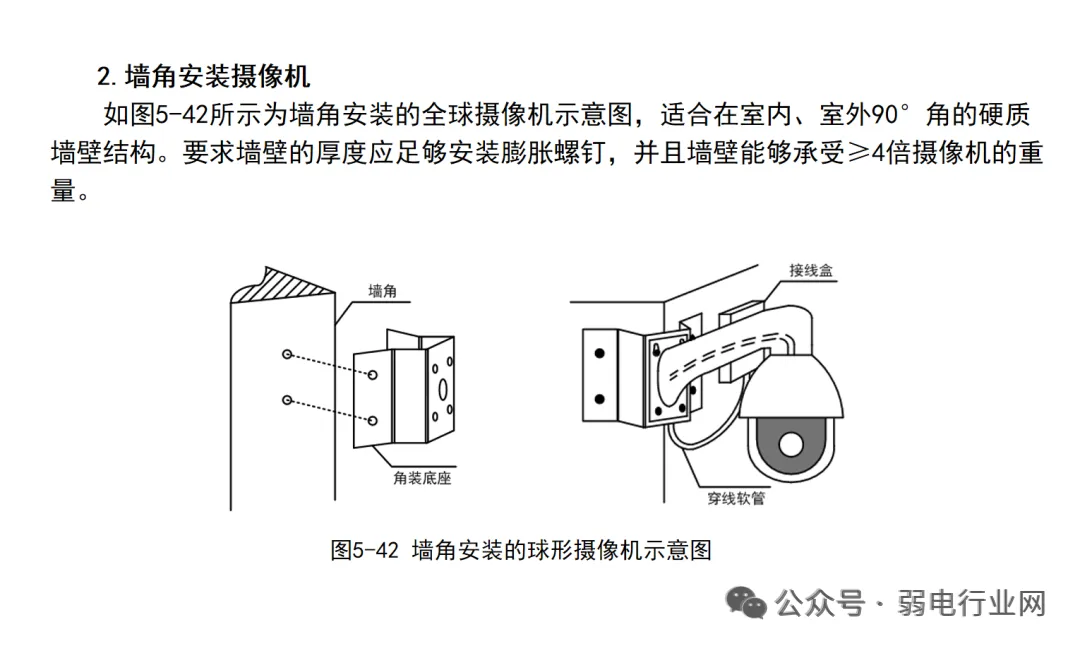 2. 墙角安装摄像机

如图5-42所示为墙角安装的全球摄像机示意图，适合在室内、室外90°角的硬质墙壁结构。要求墙壁的厚度应足够安装膨胀螺钉，并且墙壁能够承受≥4倍摄像机的重量。

墙角

角装底座

接线盒

穿线软管

图5-42 墙角安装的球形摄像机示意图

公众号 · 弱电行业网