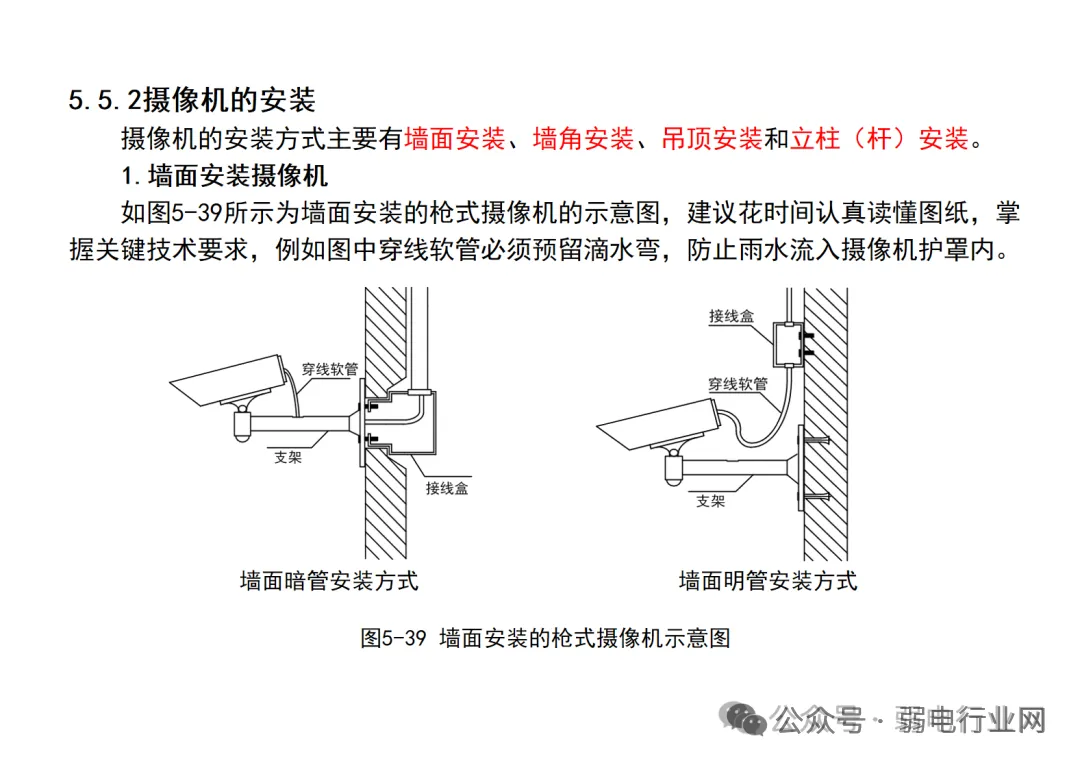 5.5.2摄像机的安装

摄像机的安装方式主要有墙面安装、墙角安装、吊顶安装和立柱（杆）安装。

1.墙面安装摄像机

如图5-39所示为墙面安装的枪式摄像机的示意图，建议花时间认真读懂图纸，掌握关键技术要求，例如图中穿线软管必须预留滴水弯，防止雨水流入摄像机护罩内。

穿线软管
支架
接线盒
墙面暗管安装方式

接线盒
穿线软管
支架
墙面明管安装方式

图5-39 墙面安装的枪式摄像机示意图

公众号 · 弱电行业网