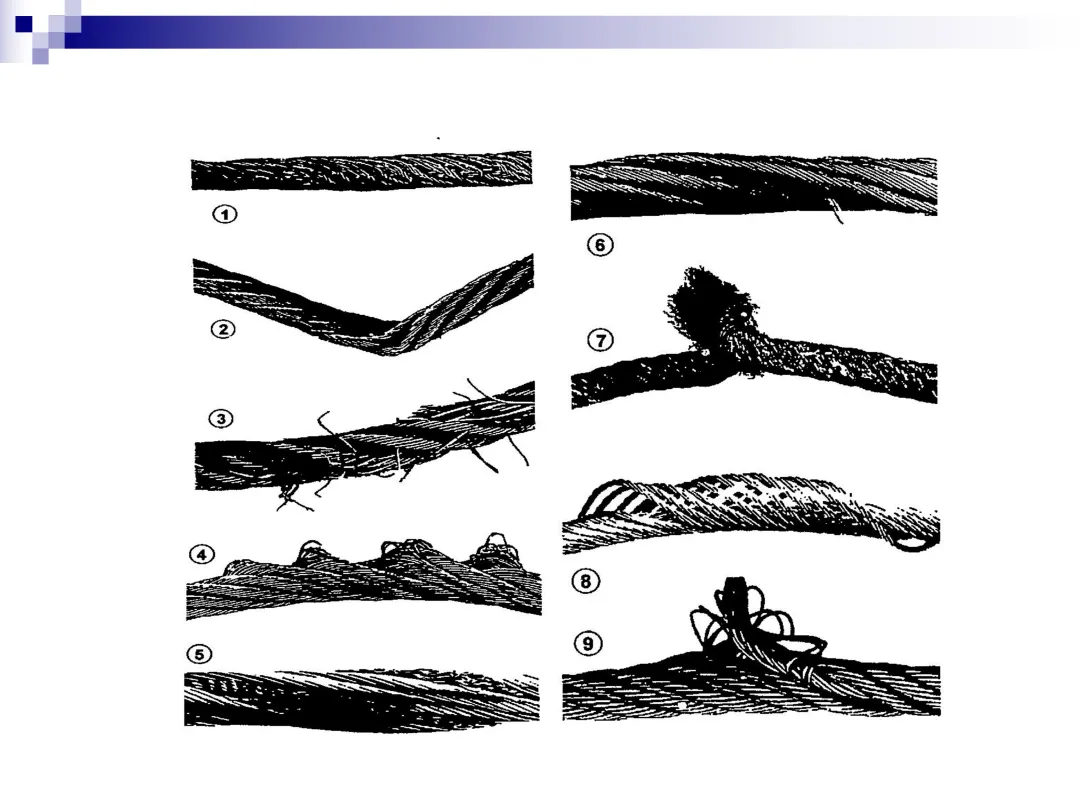 ①
②
③
④
⑤
⑥
⑦
⑧
⑨