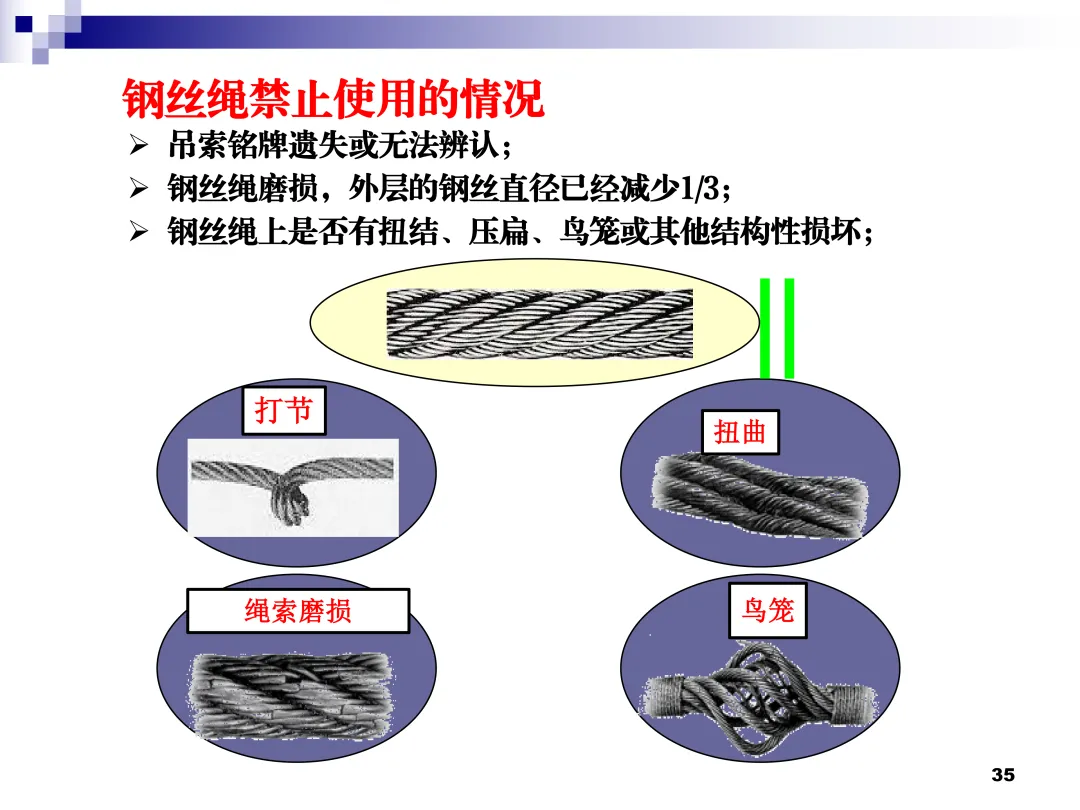 钢丝绳禁止使用的情况

➢ 吊索铭牌遗失或无法辨认；

➢ 钢丝绳磨损，外层的钢丝直径已经减少1/3；

➢ 钢丝绳上是否有扭结、压扁、鸟笼或其他结构性损坏；

打节

扭曲

绳索磨损

鸟笼

35