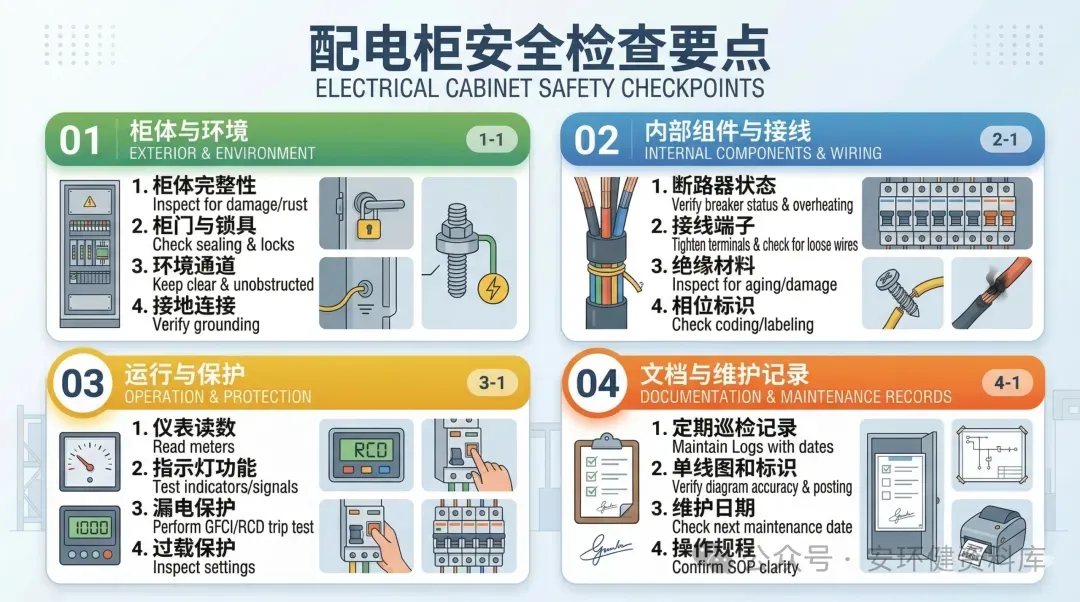 配电柜安全检查要点
ELECTRICAL CABINET SAFETY CHECKPOINTS

01 柜体与环境
EXTERIOR & ENVIRONMENT
1-1

1. 柜体完整性
Inspect for damage/rust
2. 柜门与锁具
Check sealing & locks
3. 环境通道
Keep clear & unobstructed
4. 接地连接
Verify grounding

02 内部组件与接线
INTERNAL COMPONENTS & WIRING
2-1

1. 断路器状态
Verify breaker status & overheating
2. 接线端子
Tighten terminals & check for loose wires
3. 绝缘材料
Inspect for aging/damage
4. 相位标识
Check coding/labeling

03 运行与保护
OPERATION & PROTECTION
3-1

1. 仪表读数
Read meters
2. 指示灯功能
Test indicators/signals
3. 漏电保护
Perform GFCI/RCD trip test
4. 过载保护
Inspect settings

RCD
1000

04 文档与维护记录
DOCUMENTATION & MAINTENANCE RECORDS
4-1

1. 定期巡检记录
Maintain Logs with dates
2. 单线图和标识
Verify diagram accuracy & posting
3. 维护日期
Check next maintenance date
4. 操作规程
Confirm SOP clarity

公众号 · 安环健资料库