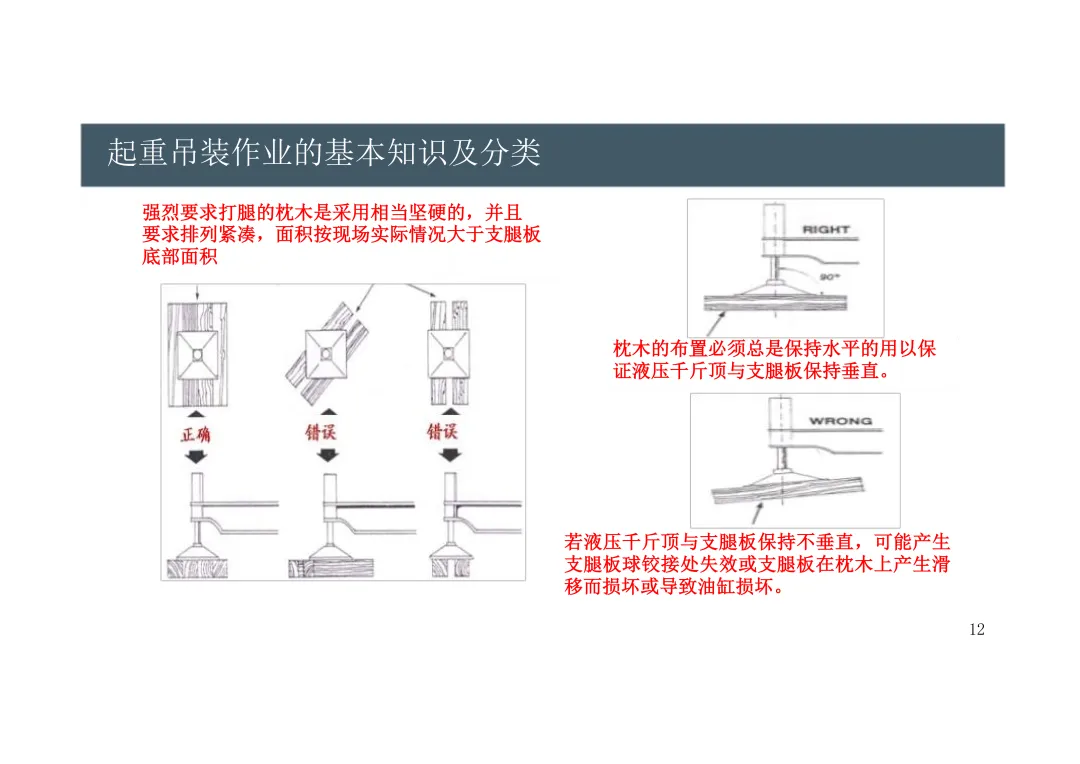 起重吊装作业的基本知识及分类

强烈要求打腿的枕木是采用相当坚硬的，并且要求排列紧凑，面积按现场实际情况大于支腿板底部面积

正确

错误

错误

RIGHT

90°

枕木的布置必须总是保持水平的用以保证液压千斤顶与支腿板保持垂直。

WRONG

若液压千斤顶与支腿板保持不垂直，可能产生支腿板球铰接处失效或支腿板在枕木上产生滑移而损坏或导致油缸损坏。

12