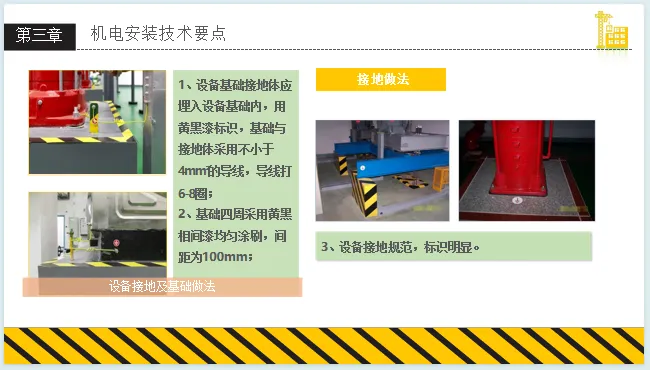 第三章 机电安装技术要点

1、设备基础接地体应埋入设备基础内，用黄黑漆标识，基础与接地体采用不小于4mm的导线，导线打6-8圈；

2、基础四周采用黄黑相间漆均匀涂刷，间距为100mm；

设备接地及基础做法

接地做法

3、设备接地规范，标识明显。