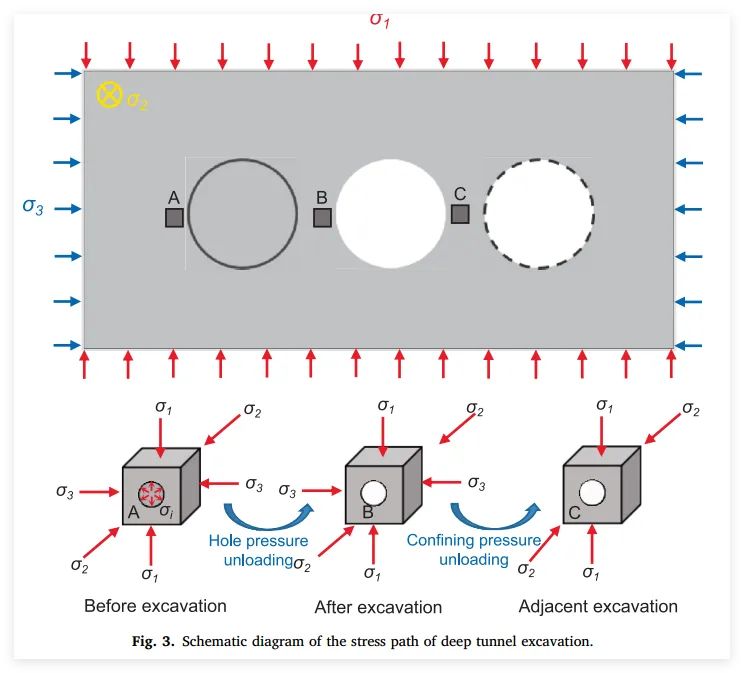 $\sigma_1$

$\sigma_2$

$\sigma_3$

A

B

C

$\sigma_1$
$\sigma_2$
$\sigma_3$
$\sigma_3$
A
$\sigma_i$
$\sigma_2$
$\sigma_1$

Hole pressure unloading

$\sigma_1$
$\sigma_2$
$\sigma_3$
$\sigma_3$
B
$\sigma_2$
$\sigma_1$

Confining pressure unloading

$\sigma_1$
$\sigma_2$
C
$\sigma_2$
$\sigma_1$

Before excavation

After excavation

Adjacent excavation

Fig. 3. Schematic diagram of the stress path of deep tunnel excavation.