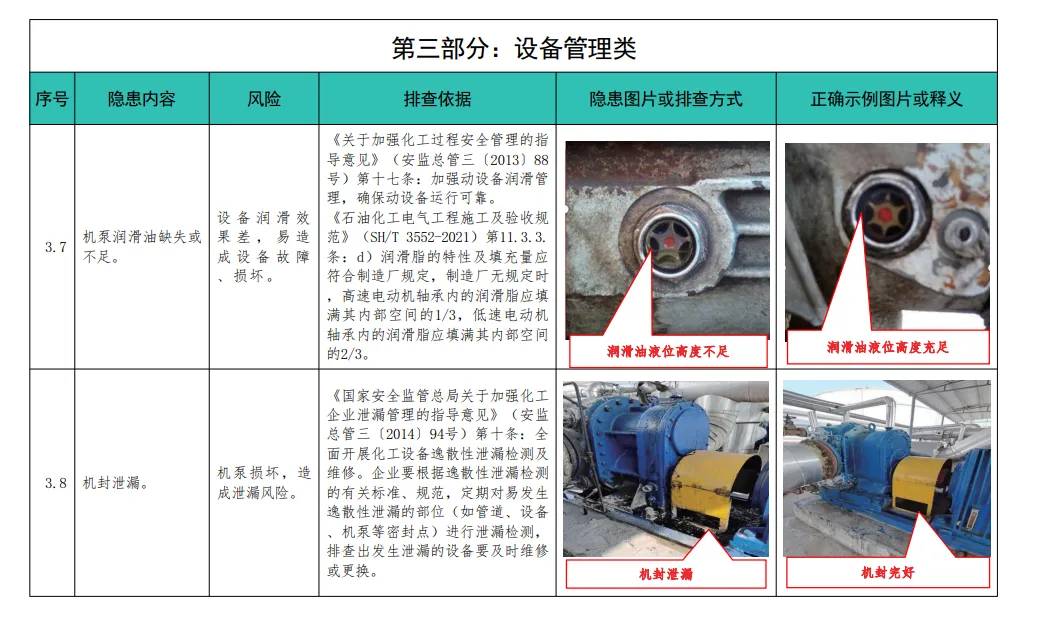 第三部分：设备管理类

| 序号 | 隐患内容 | 风险 | 排查依据 | 隐患图片或排查方式 | 正确示例图片或释义 |
|---|---|---|---|---|---|
| 3.7 | 机泵润滑油缺失或不足。 | 设备润滑效果差，易造成设备故障、损坏。 | 《关于加强化工过程安全管理的指导意见》（安监总管三〔2013〕88号）第十七条：加强动设备润滑管理，确保动设备运行可靠。《石油化工电气工程施工及验收规范》（SH/T 3552-2021）第11.3.3.条：d）润滑脂的特性及填充量应符合制造厂规定，制造厂无规定时，高速电动机轴承内的润滑脂应填满其内部空间的1/3，低速电动机轴承内的润滑脂应填满其内部空间的2/3。 | 润滑油液位高度不足 | 润滑油液位高度充足 |
| 3.8 | 机封泄漏。 | 机泵损坏，造成泄漏风险。 | 《国家安全监管总局关于加强化工企业泄漏管理的指导意见》（安监总管三〔2014〕94号）第十条：全面开展化工设备逸散性泄漏检测及维修。企业要根据逸散性泄漏检测的有关标准、规范，定期对易发生逸散性泄漏的部位（如管道、设备、机泵等密封点）进行泄漏检测，排查出发生泄漏的设备要及时维修或更换。 | 机封泄漏 | 机封完好 |