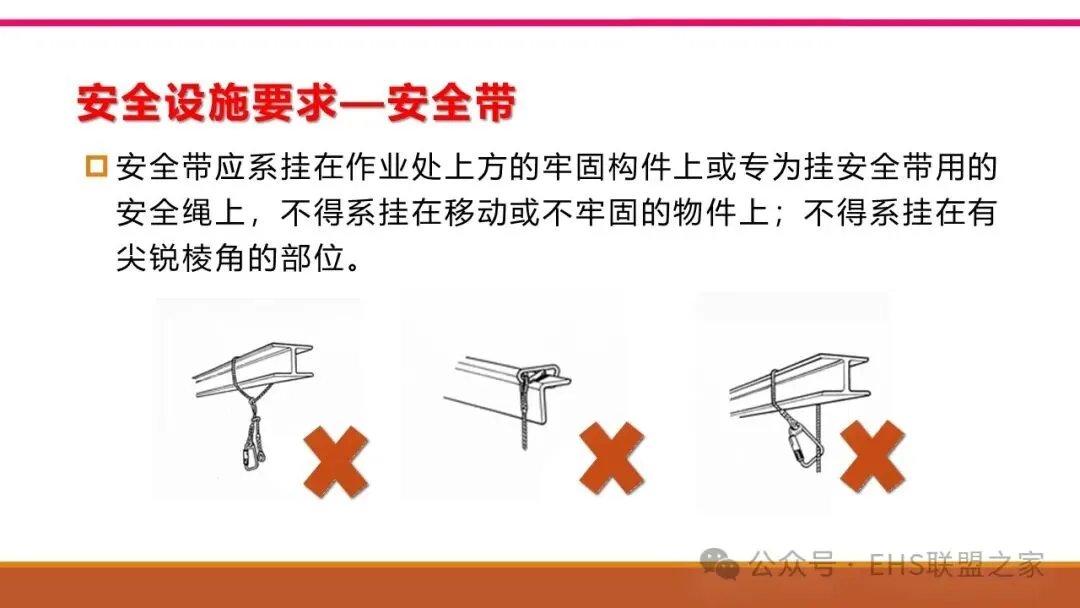 安全设施要求—安全带

安全带应系挂在作业处上方的牢固构件上或专为挂安全带用的安全绳上，不得系挂在移动或不牢固的物件上；不得系挂在有尖锐棱角的部位。

公众号 · EHS联盟之家