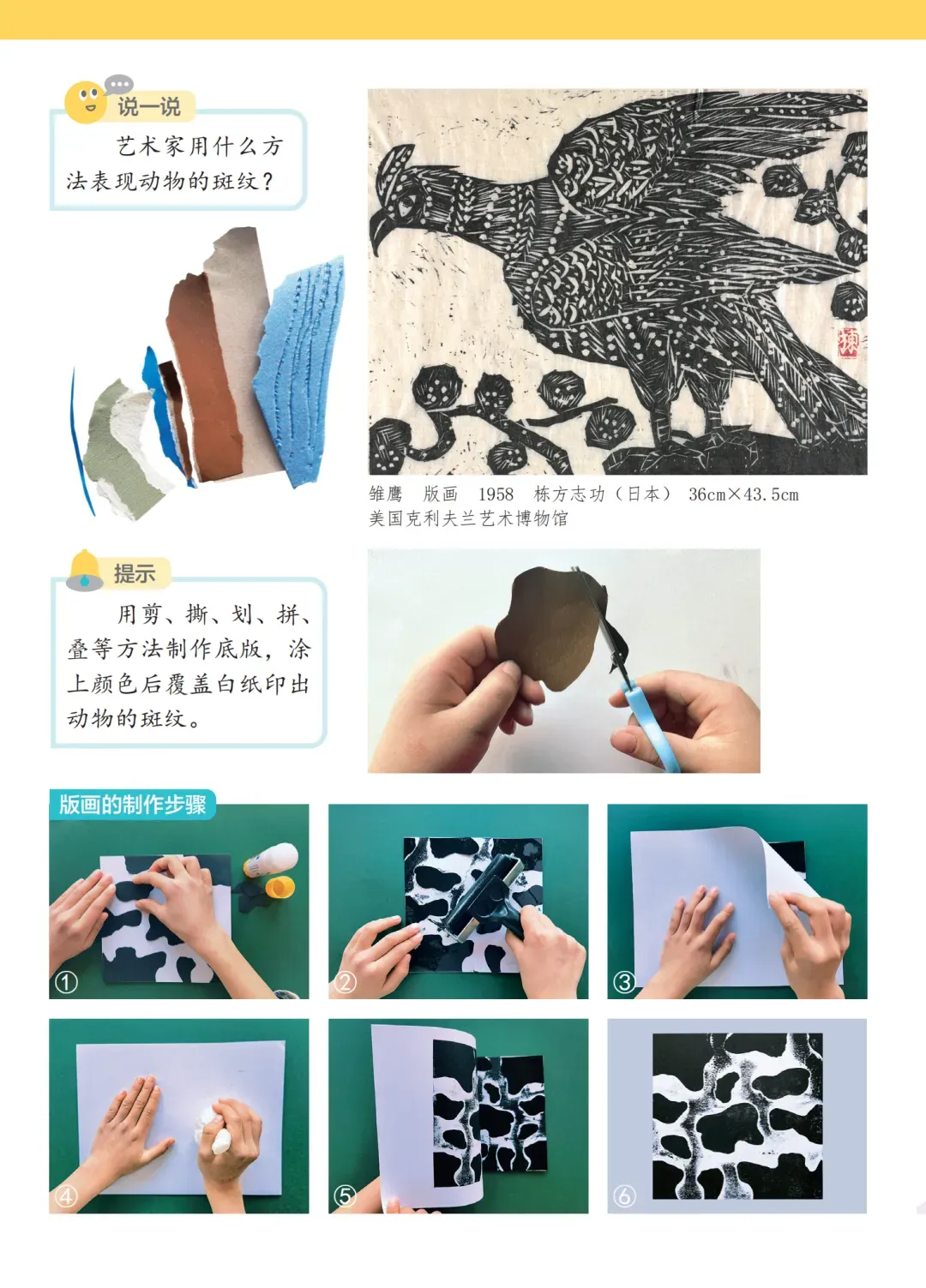 说一说

艺术家用什么方法表现动物的斑纹？

雏鹰　版画　1958　栋方志功（日本）　36cm×43.5cm
美国克利夫兰艺术博物馆

提示

用剪、撕、划、拼、叠等方法制作底版，涂上颜色后覆盖白纸印出动物的斑纹。

版画的制作步骤

①

②

③

④

⑤

⑥